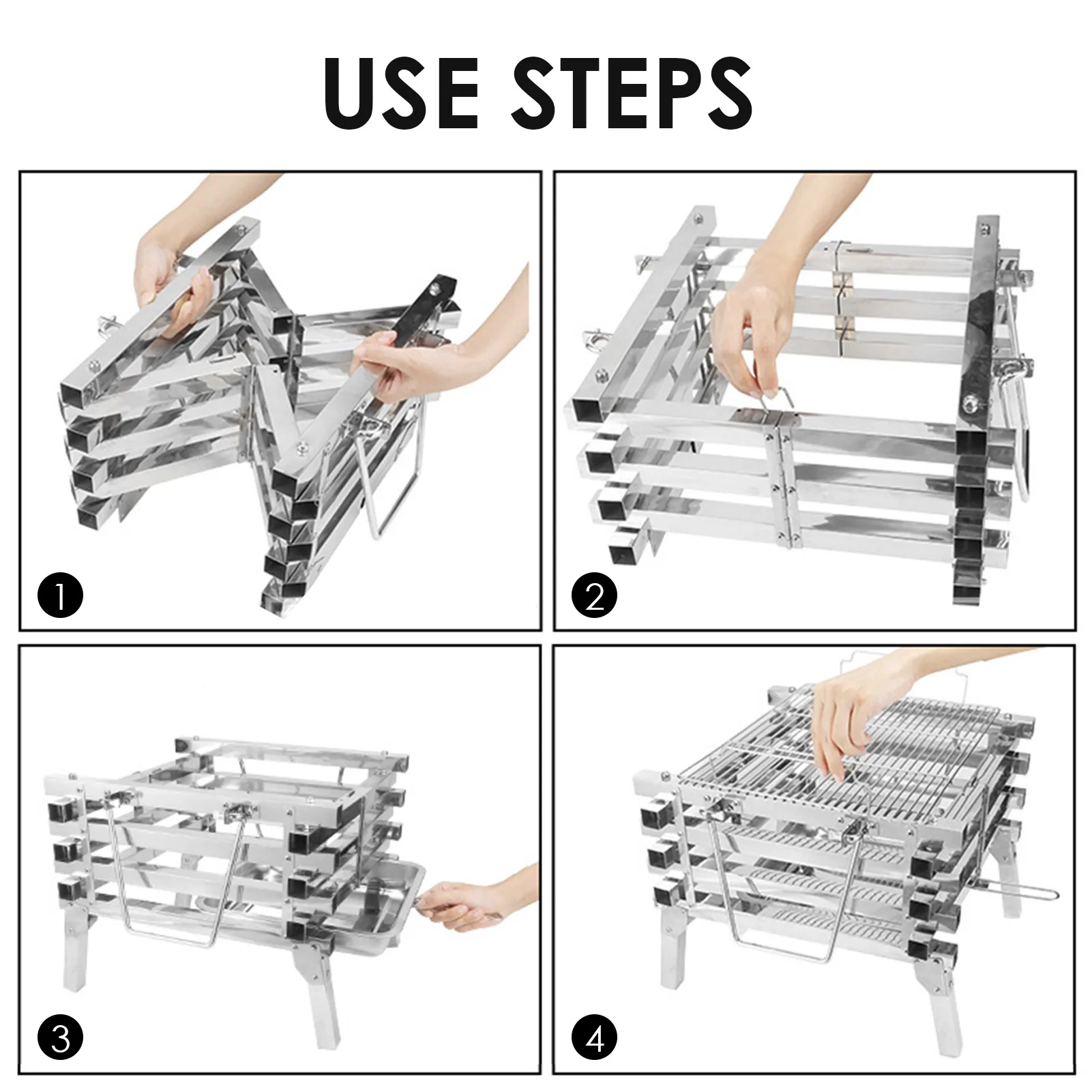 USE STEPS

1

2

3

4