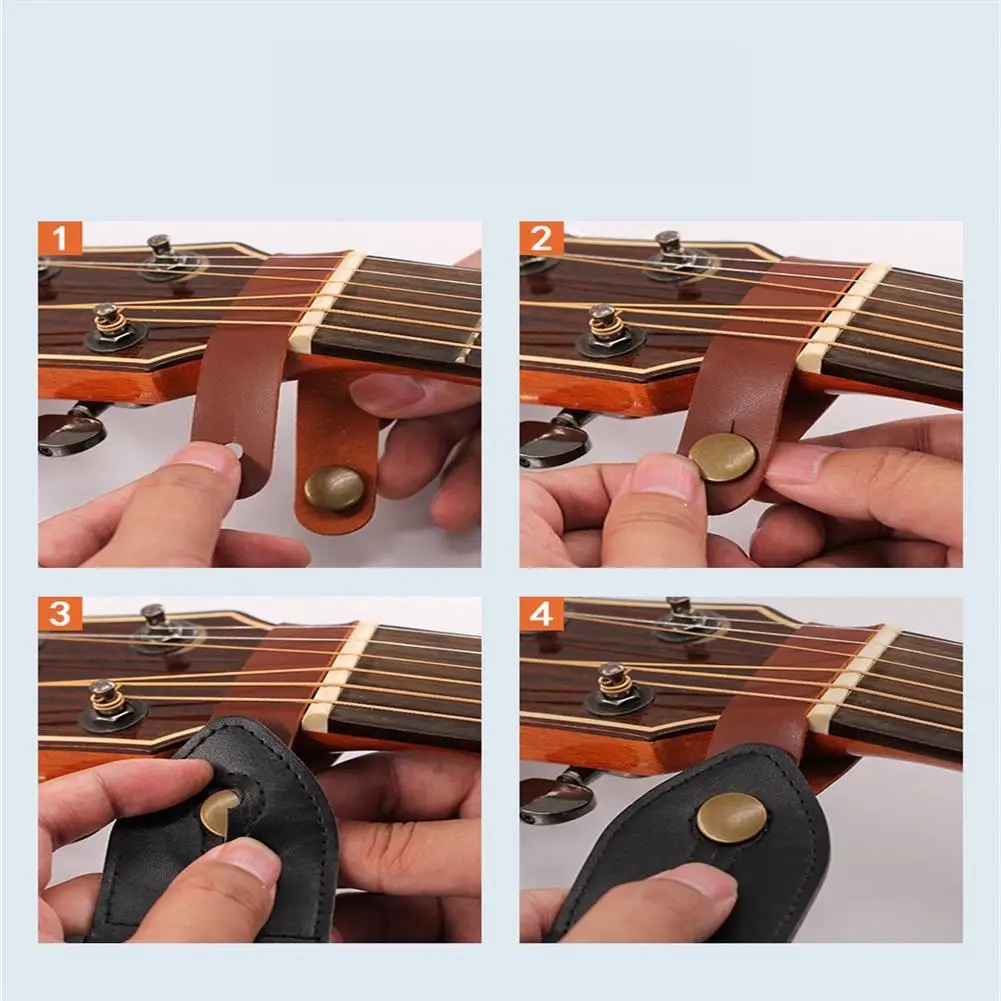 1

2

3

4