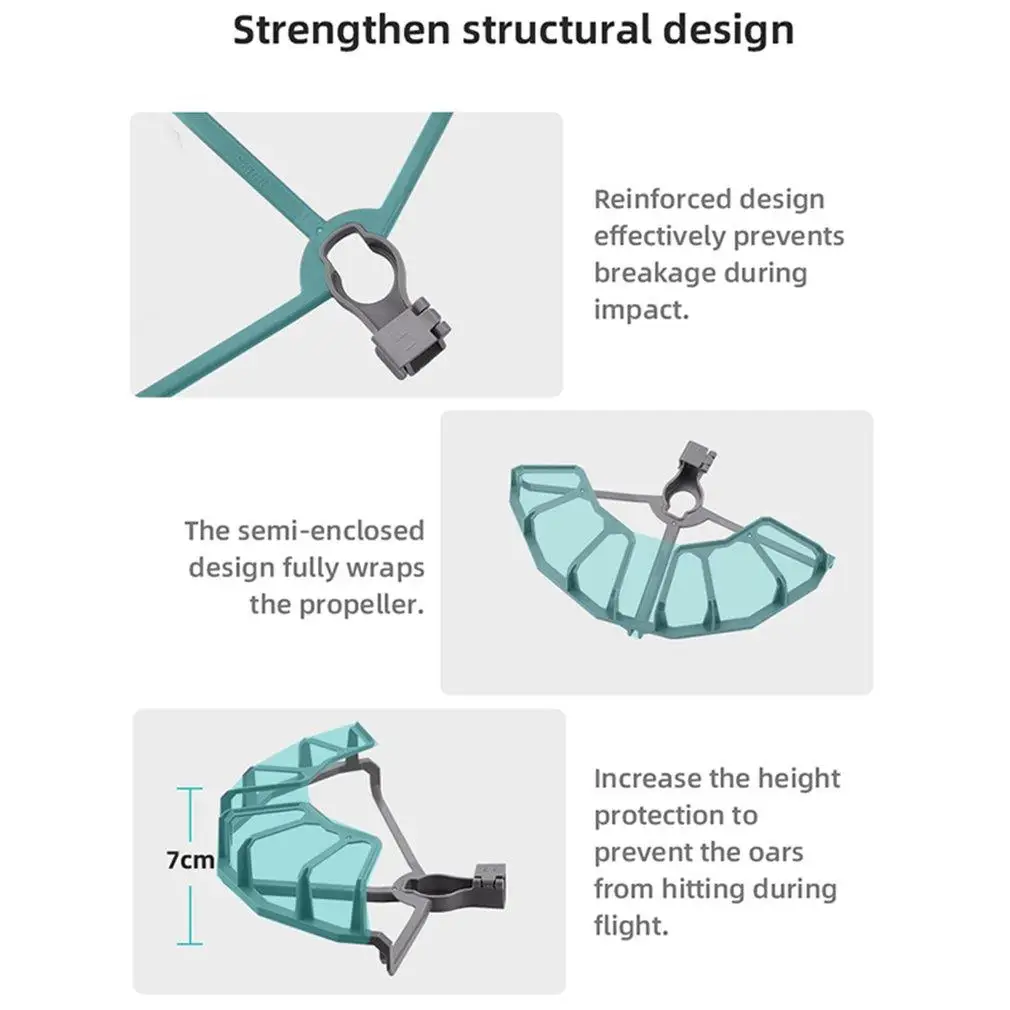 Strengthen structural design

Reinforced design effectively prevents breakage during impact.

The semi-enclosed design fully wraps the propeller.

7cm

Increase the height protection to prevent the oars from hitting during flight.