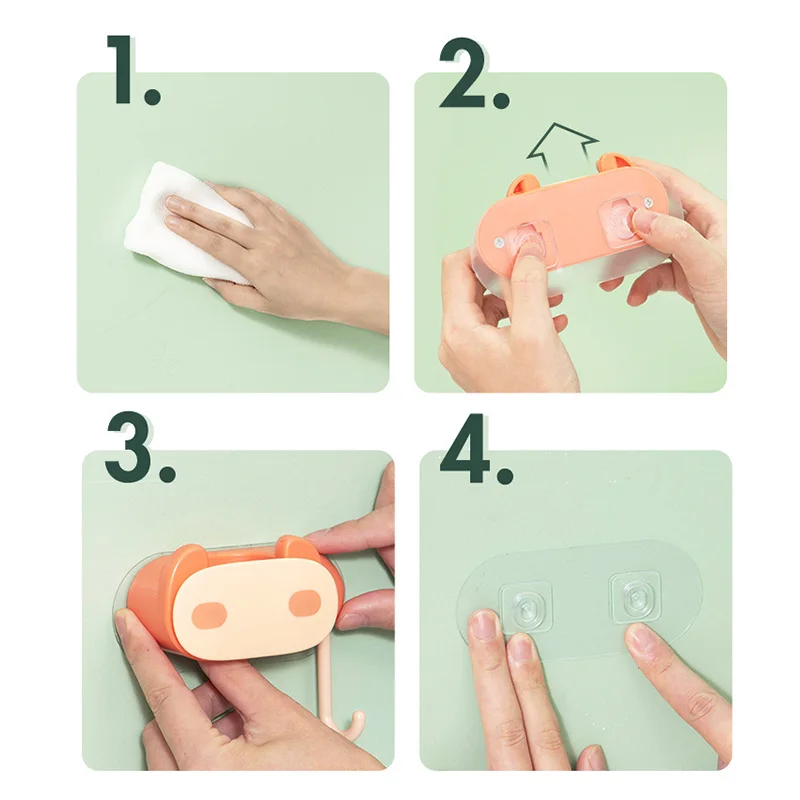 1.

2.

3.

4.