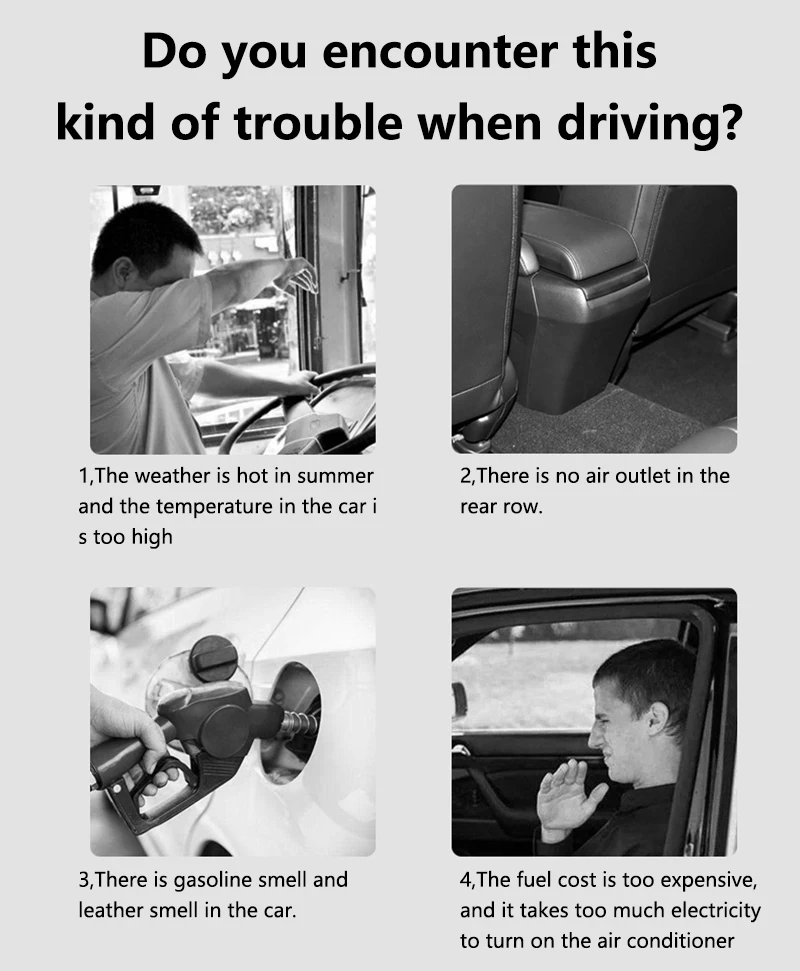 Do you encounter this kind of trouble when driving?

1,The weather is hot in summer and the temperature in the car i s too high

2,There is no air outlet in the rear row.

3,There is gasoline smell and leather smell in the car.

4,The fuel cost is too expensive, and it takes too much electricity to turn on the air conditioner