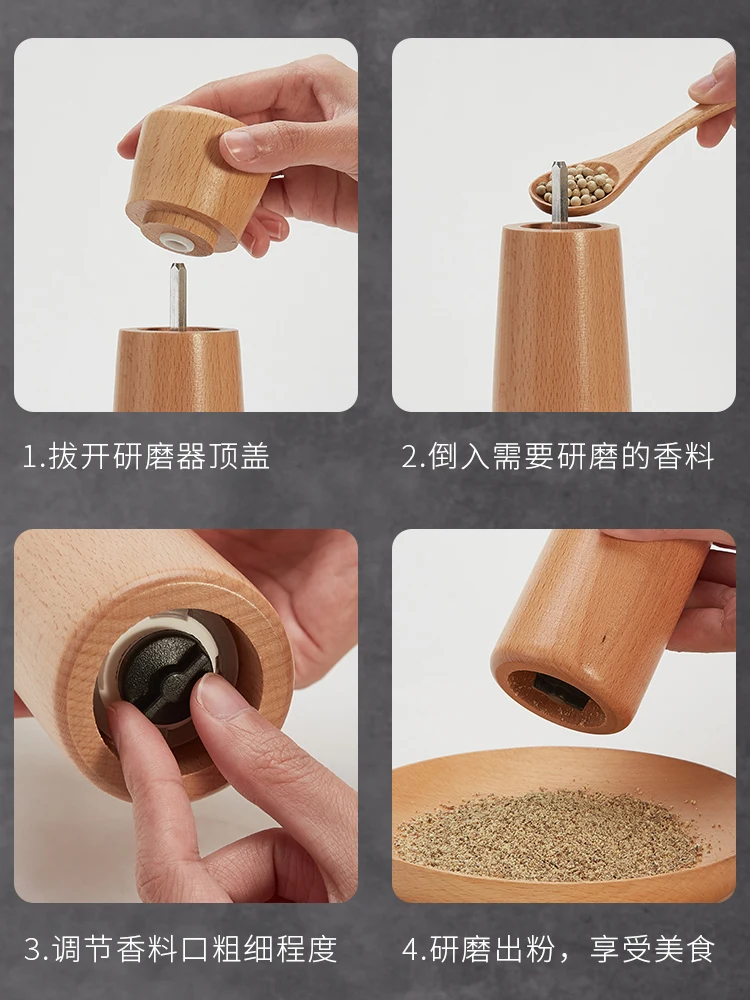 1.拔开研磨器顶盖

2.倒入需要研磨的香料

3.调节香料口粗细程度

4.研磨出粉，享受美食