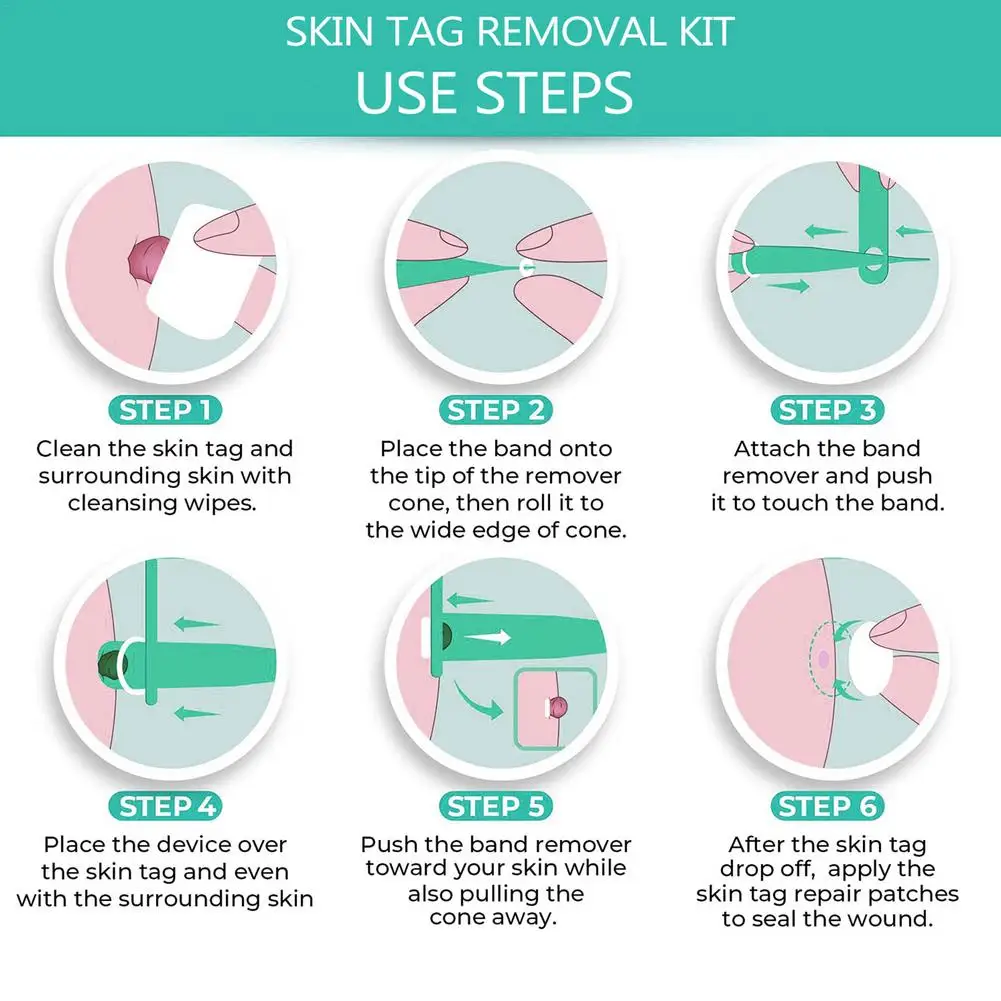 SKIN TAG REMOVAL KIT
USE STEPS

STEP 1
Clean the skin tag and surrounding skin with cleansing wipes.

STEP 2
Place the band onto the tip of the remover cone, then roll it to the wide edge of cone.

STEP 3
Attach the band remover and push it to touch the band.

STEP 4
Place the device over the skin tag and even with the surrounding skin

STEP 5
Push the band remover toward your skin while also pulling the cone away.

STEP 6
After the skin tag drop off, apply the skin tag repair patches to seal the wound.