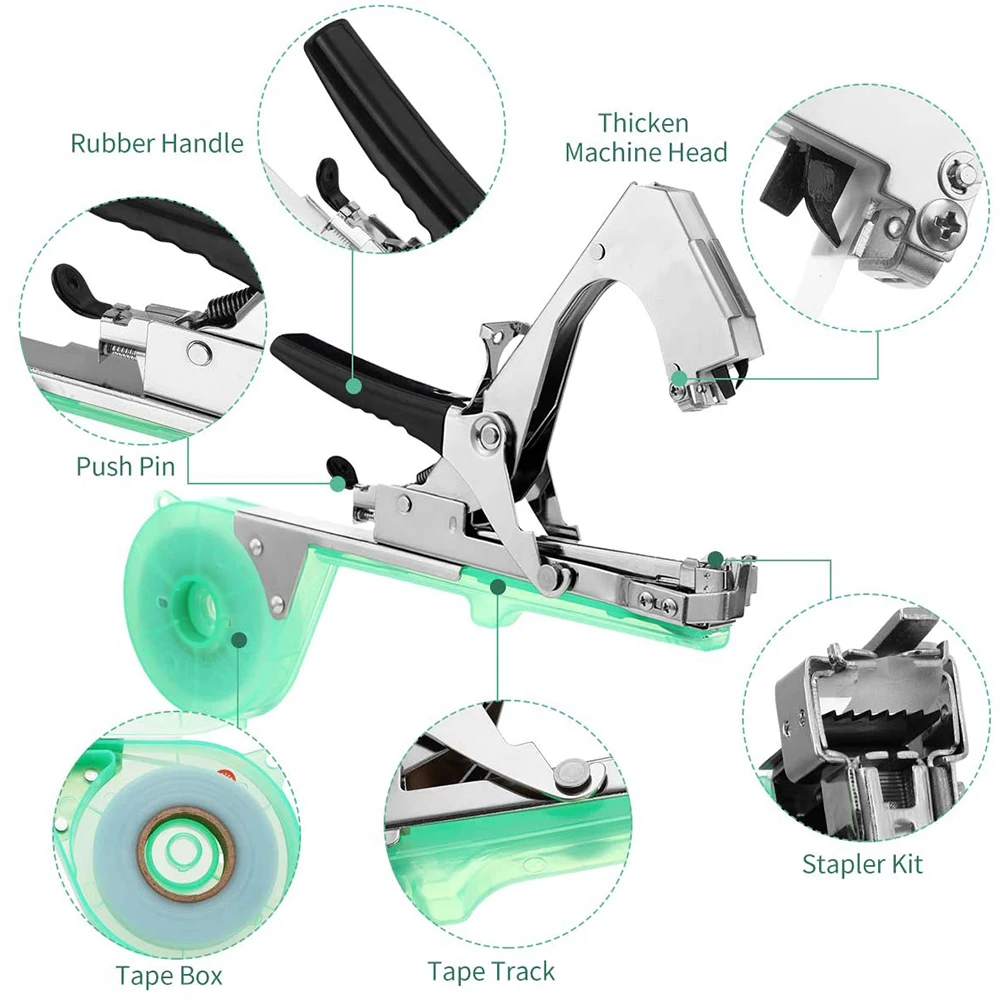 Rubber Handle

Thicken Machine Head

Push Pin

Stapler Kit

Tape Box

Tape Track