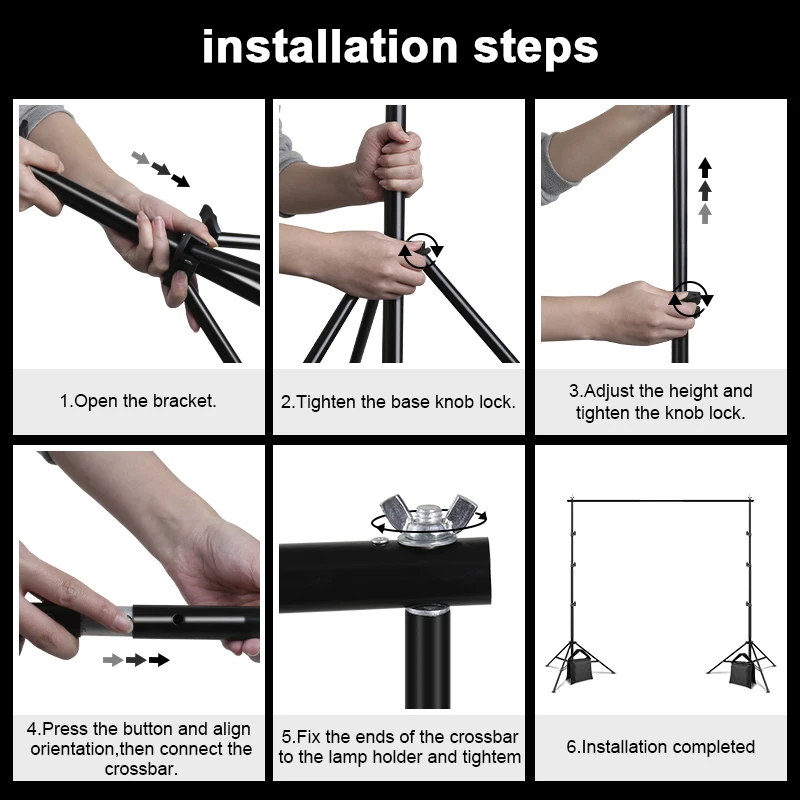 installation steps

1.Open the bracket.

2.Tighten the base knob lock.

3.Adjust the height and tighten the knob lock.

4.Press the button and align orientation,then connect the crossbar.

5.Fix the ends of the crossbar to the lamp holder and tightem

6.Installation completed