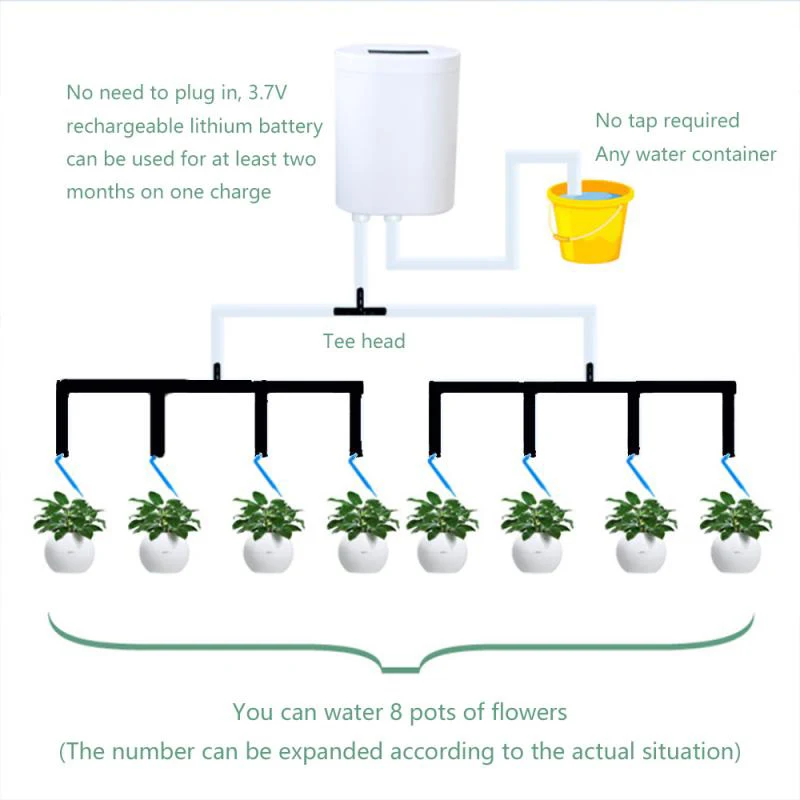 No need to plug in, 3.7V rechargeable lithium battery can be used for at least two months on one charge

No tap required
Any water container

Tee head

You can water 8 pots of flowers
(The number can be expanded according to the actual situation)