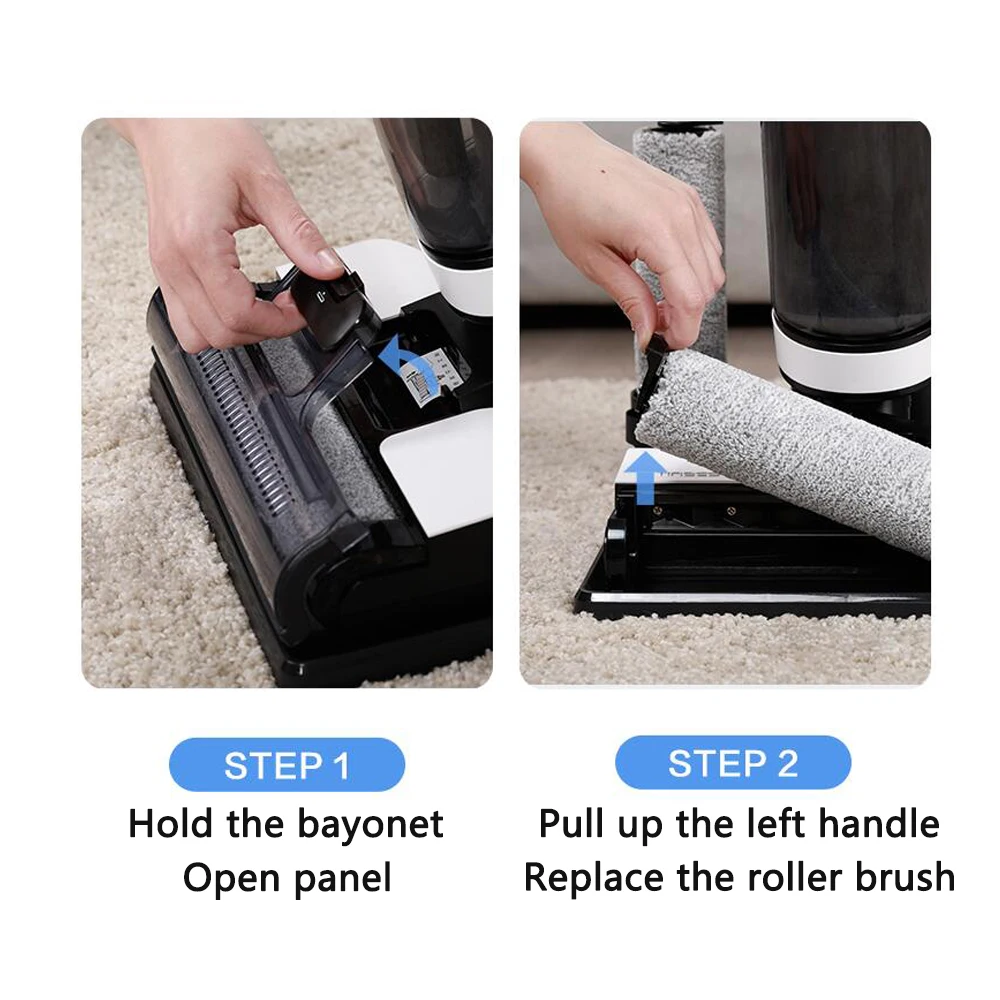 STEP 1
Hold the bayonet
Open panel

STEP 2
Pull up the left handle
Replace the roller brush