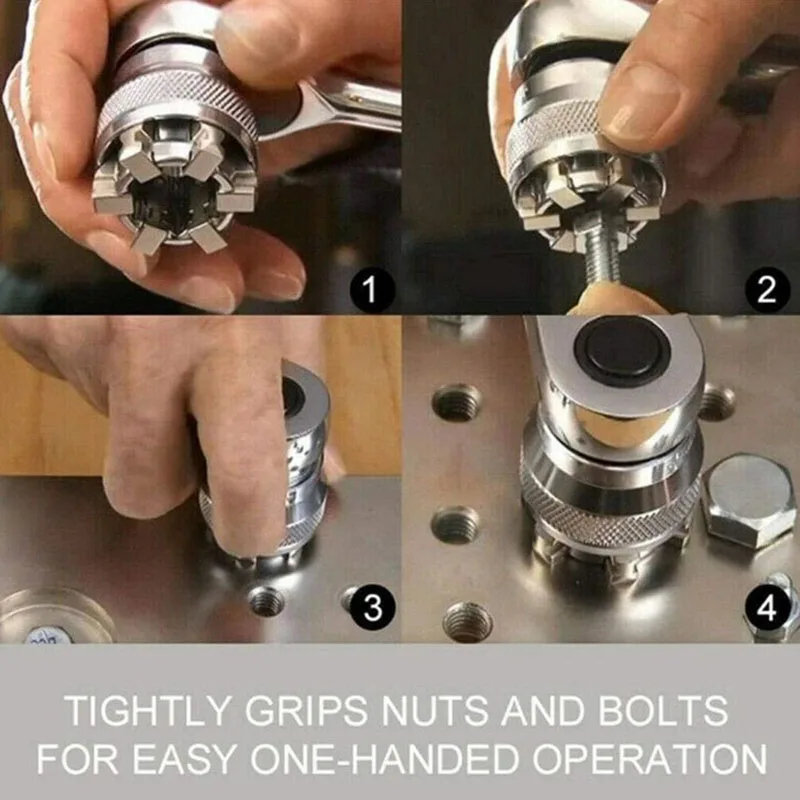 1

2

3

4

TIGHTLY GRIPS NUTS AND BOLTS FOR EASY ONE-HANDED OPERATION