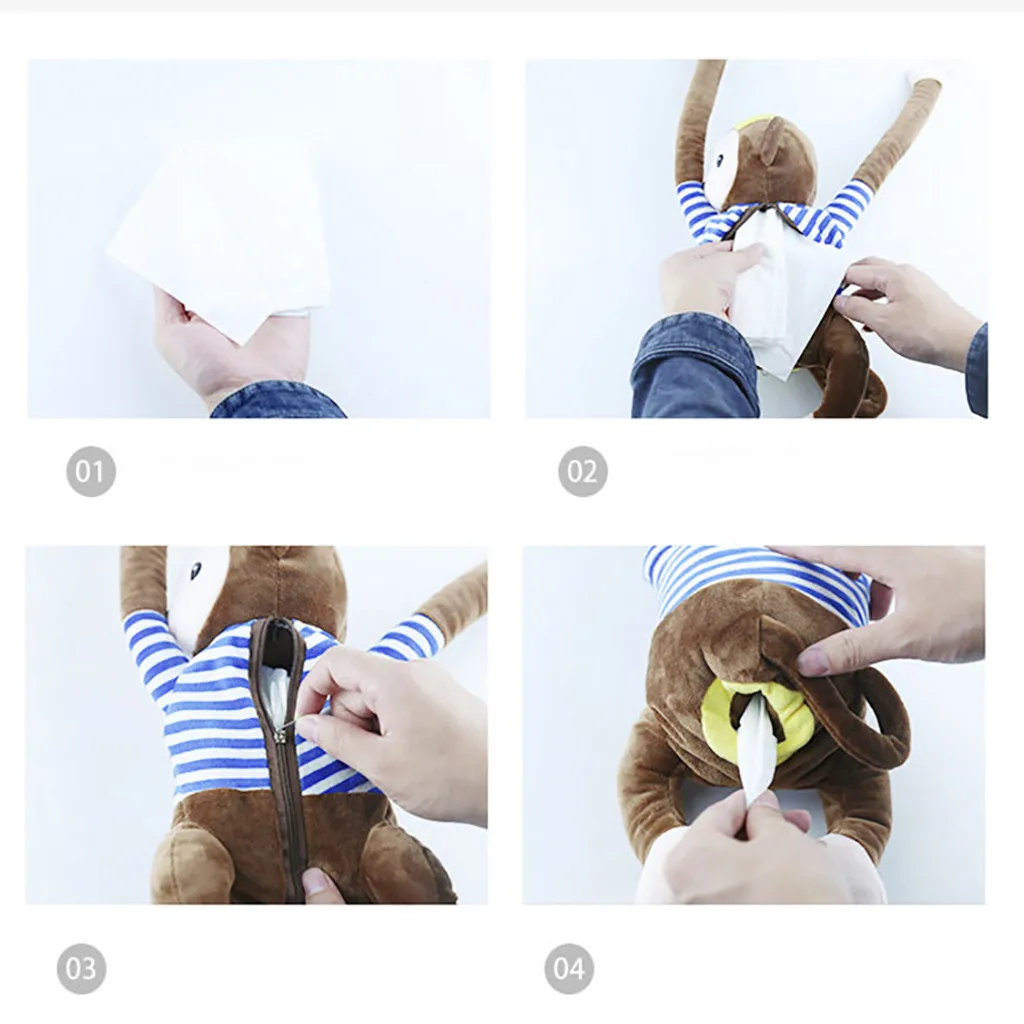 01

02

03

04