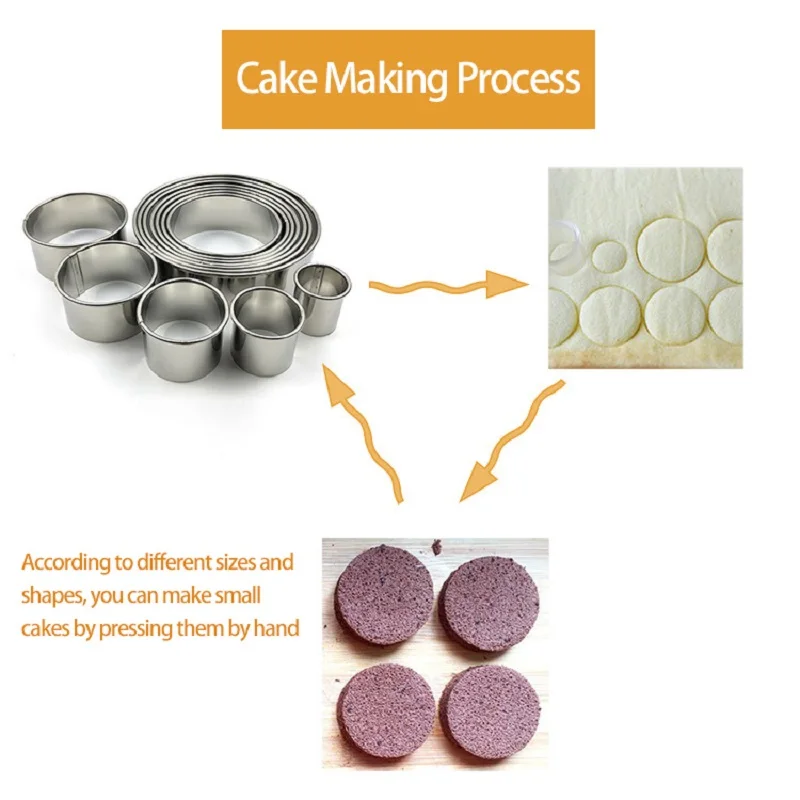 Cake Making Process

According to different sizes and shapes, you can make small cakes by pressing them by hand