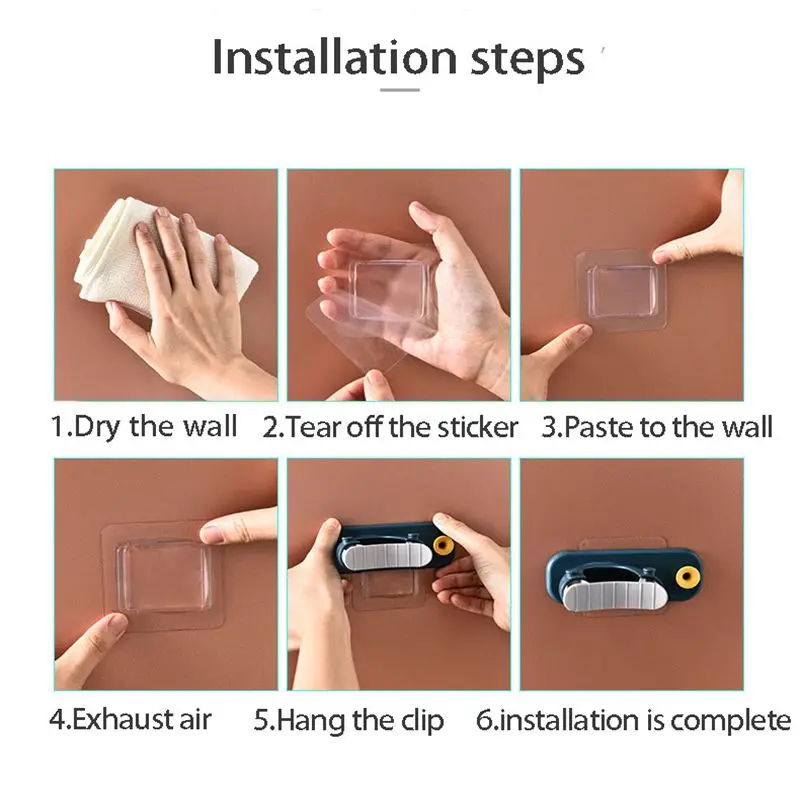 Installation steps

1.Dry the wall

2.Tear off the sticker

3.Paste to the wall

4.Exhaust air

5.Hang the clip

6.installation is complete