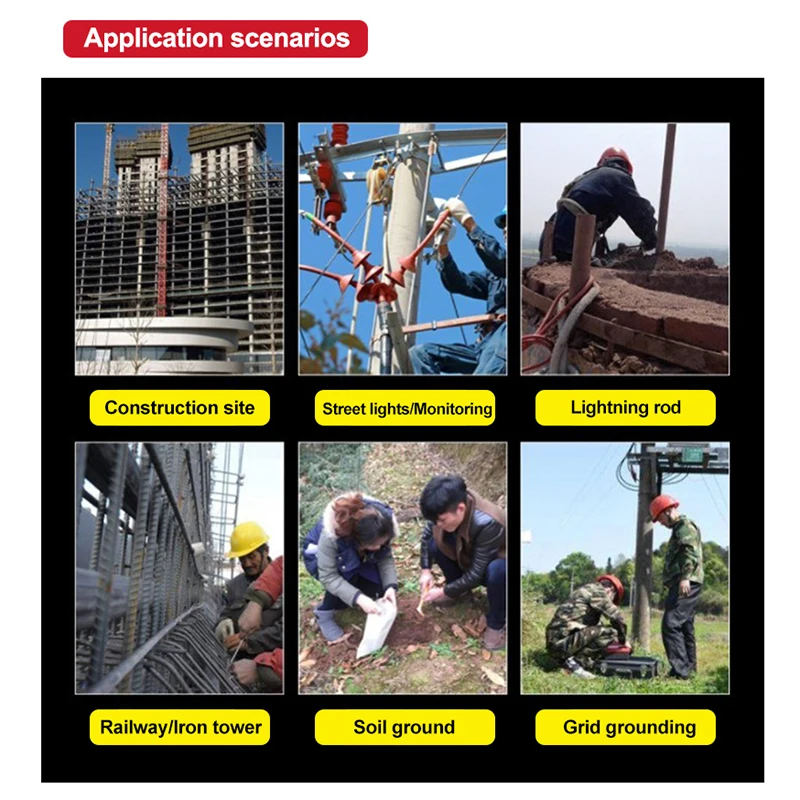 Application scenarios

Construction site

Street lights/Monitoring

Lightning rod

Railway/Iron tower

Soil ground

Grid grounding