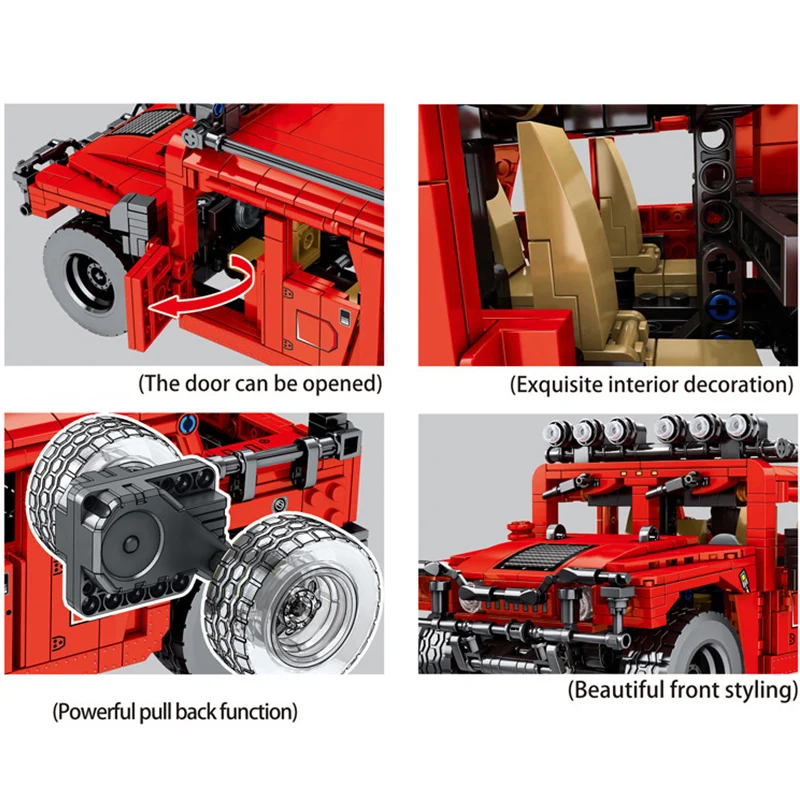 (The door can be opened)

(Exquisite interior decoration)

(Powerful pull back function)

(Beautiful front styling)