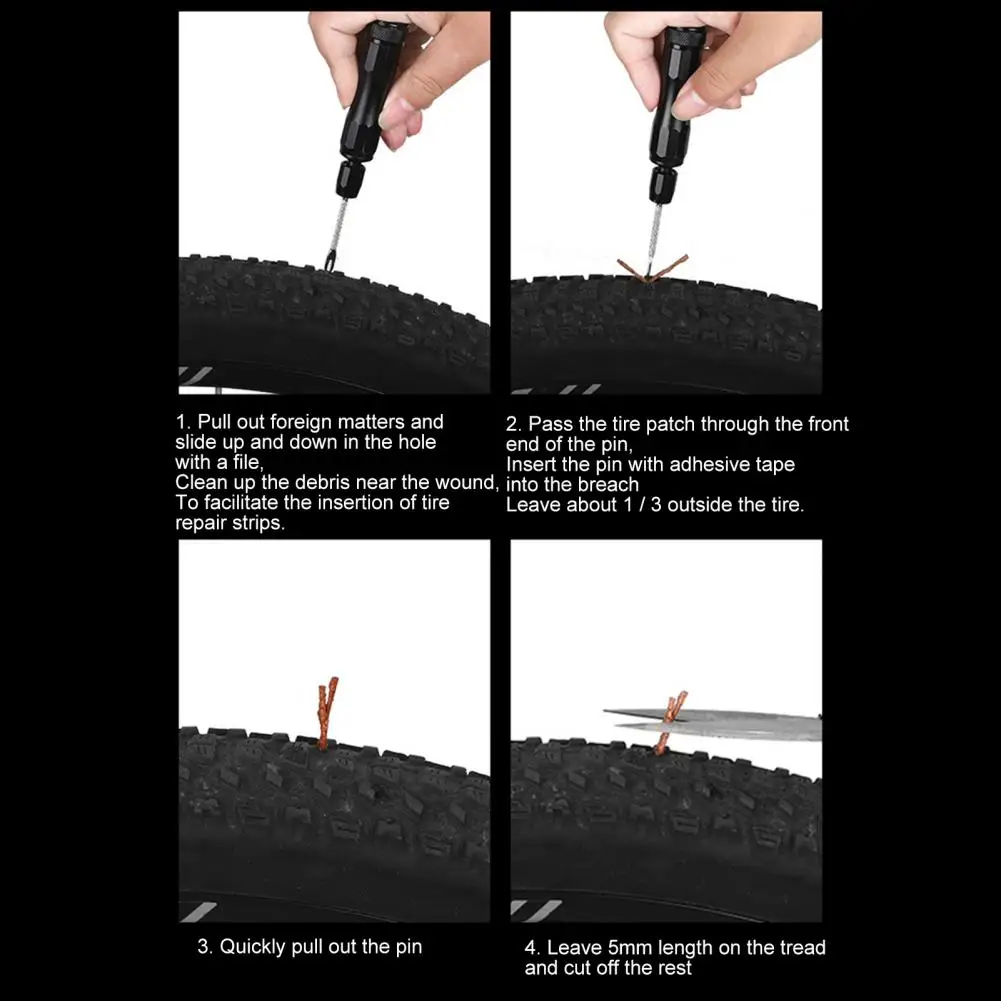 1. Pull out foreign matters and slide up and down in the hole with a file,
Clean up the debris near the wound,
To facilitate the insertion of tire repair strips.

2. Pass the tire patch through the front end of the pin,
Insert the pin with adhesive tape into the breach
Leave about 1 / 3 outside the tire.

3. Quickly pull out the pin

4. Leave 5mm length on the tread and cut off the rest