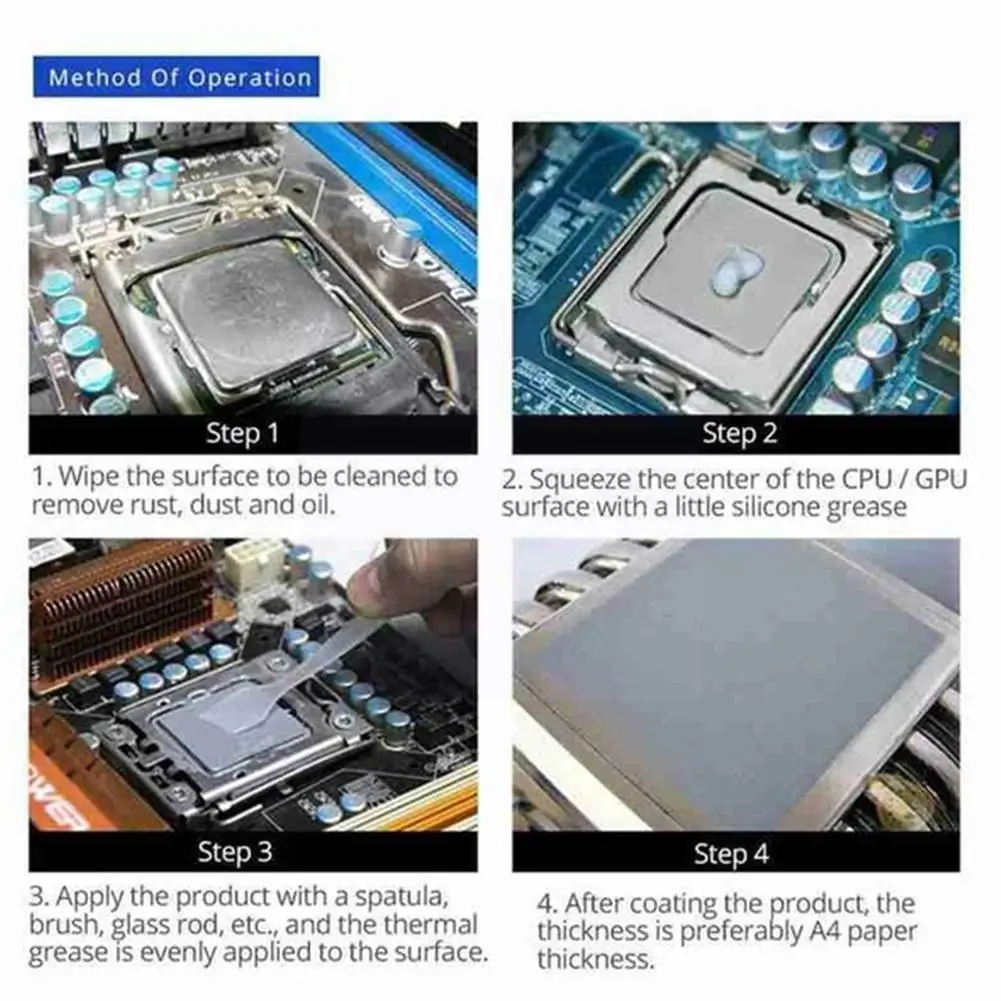 Method Of Operation

Step 1

1. Wipe the surface to be cleaned to remove rust, dust and oil.

Step 2

2. Squeeze the center of the CPU / GPU surface with a little silicone grease

Step 3

3. Apply the product with a spatula, brush, glass rod, etc., and the thermal grease is evenly applied to the surface.

Step 4

4. After coating the product, the thickness is preferably A4 paper thickness.