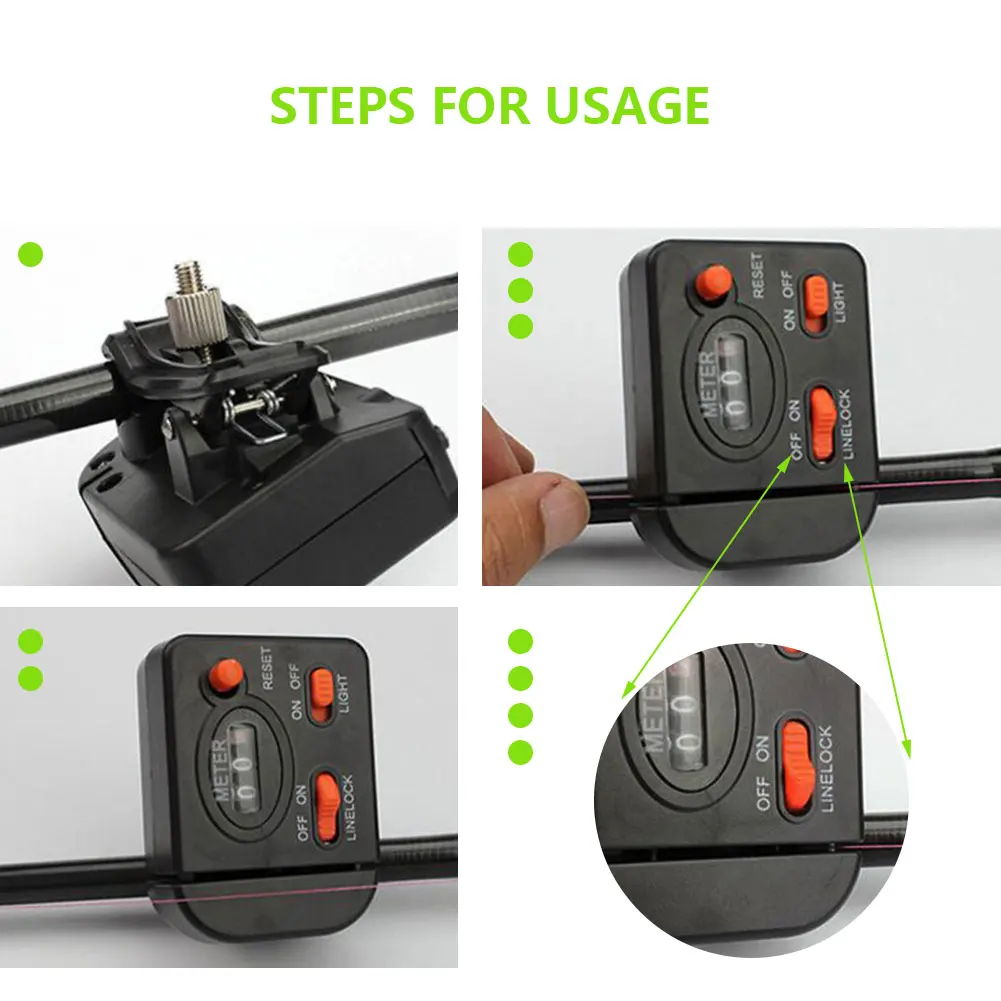 STEPS FOR USAGE

RESET
ON OFF
LIGHT
METER
0 0
OFF ON
LINELOCK

RESET
ON OFF
LIGHT
METER
0 0
OFF ON
LINELOCK

METER
0 0
OFF ON
LINELOCK