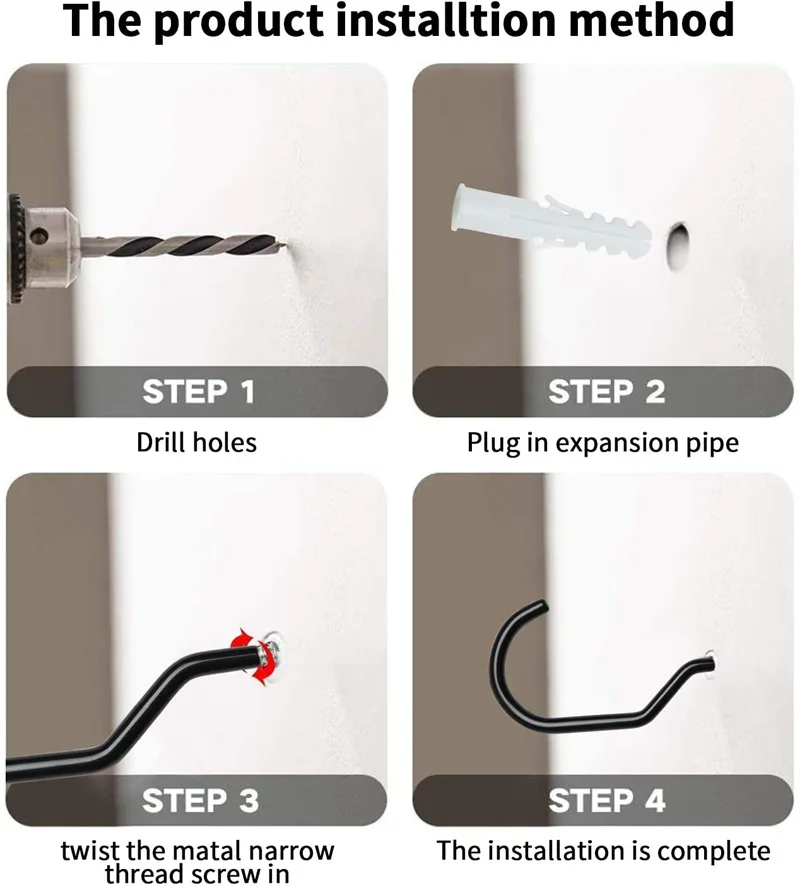 The product installtion method

STEP 1

Drill holes

STEP 2

Plug in expansion pipe

STEP 3

twist the matal narrow thread screw in

STEP 4

The installation is complete