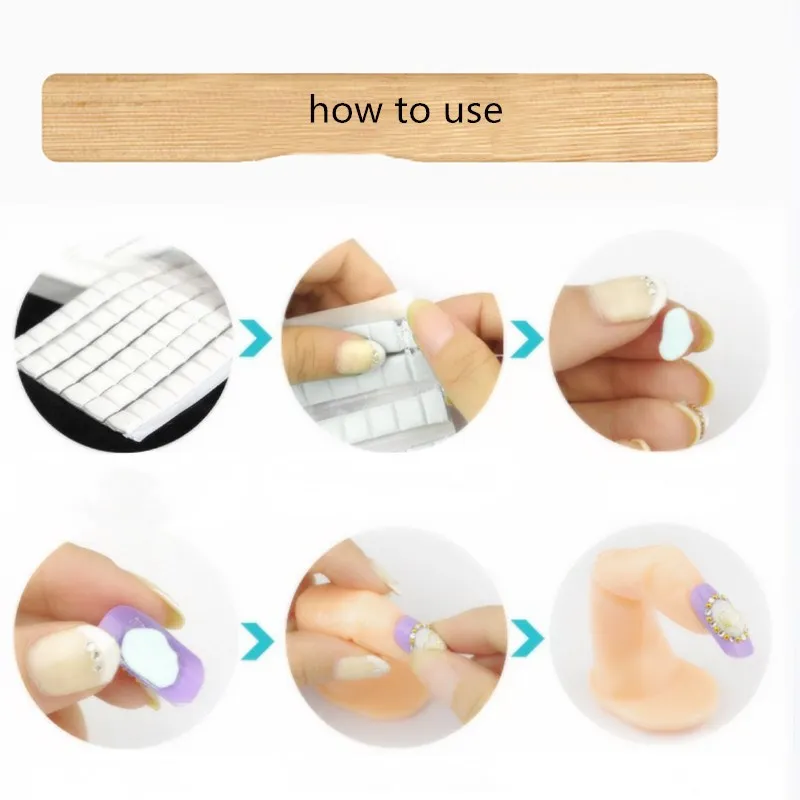 how to use