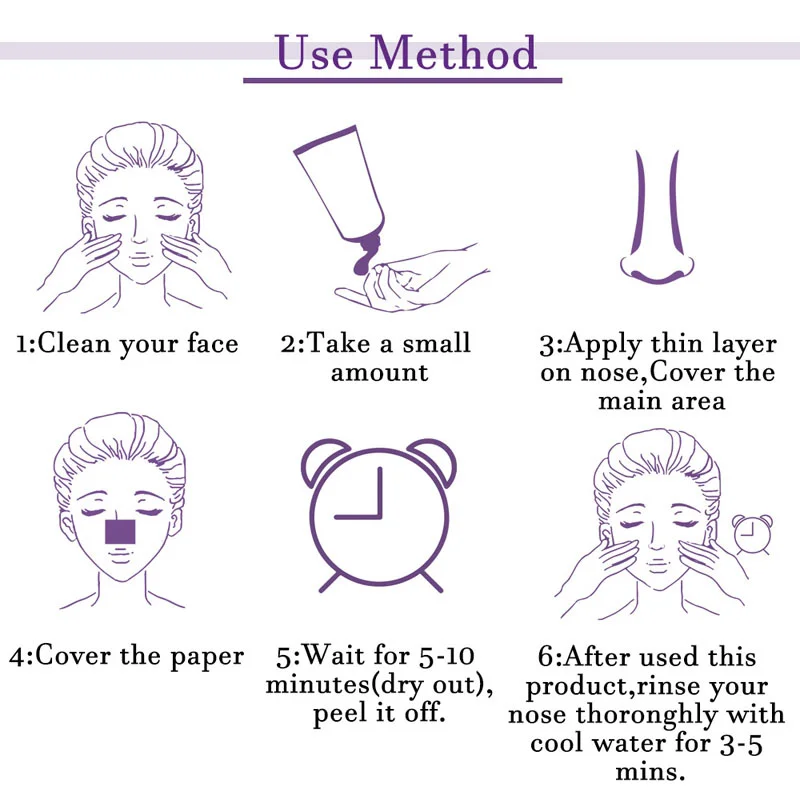 Use Method

1:Clean your face

2:Take a small amount

3:Apply thin layer on nose,Cover the main area

4:Cover the paper

5:Wait for 5-10 minutes(dry out), peel it off.

6:After used this product,rinse your nose thoronghly with cool water for 3-5 mins.