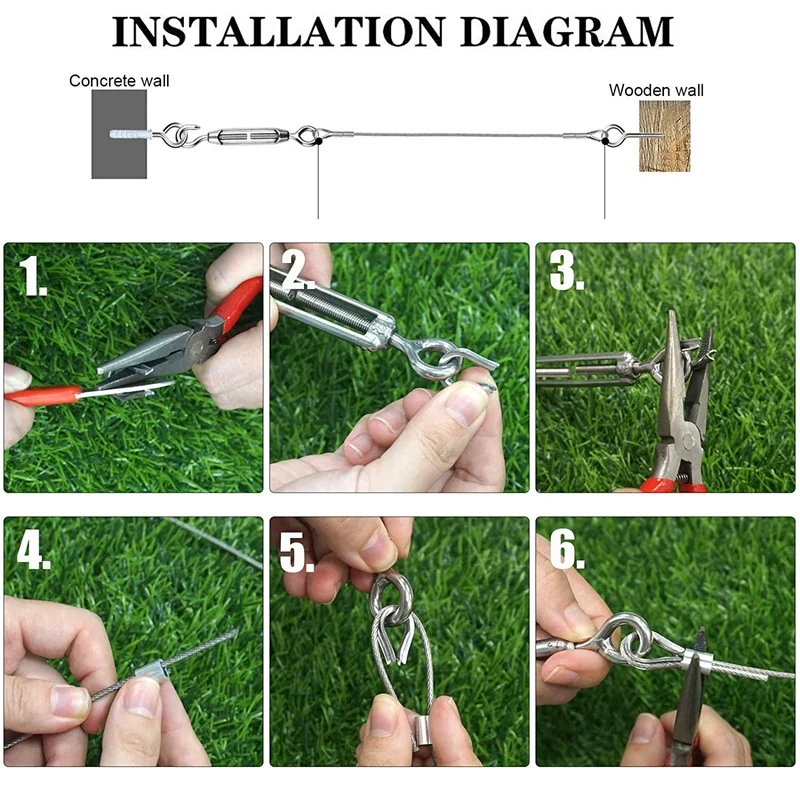 INSTALLATION DIAGRAM

Concrete wall

Wooden wall

1.

2.

3.

4.

5.

6.