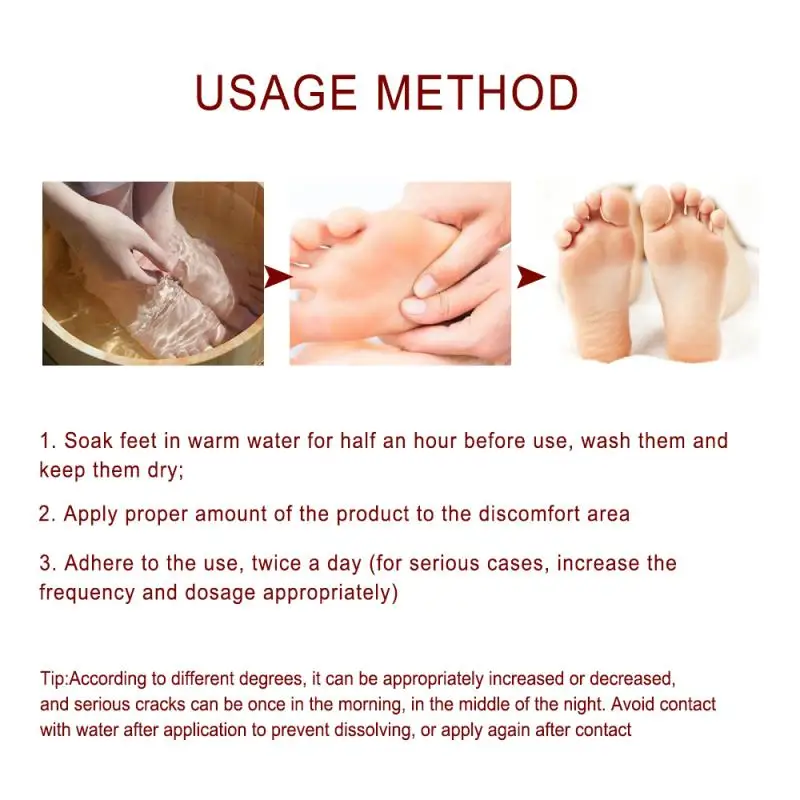 USAGE METHOD

1. Soak feet in warm water for half an hour before use, wash them and keep them dry;

2. Apply proper amount of the product to the discomfort area

3. Adhere to the use, twice a day (for serious cases, increase the frequency and dosage appropriately)

Tip:According to different degrees, it can be appropriately increased or decreased, and serious cracks can be once in the morning, in the middle of the night. Avoid contact with water after application to prevent dissolving, or apply again after contact