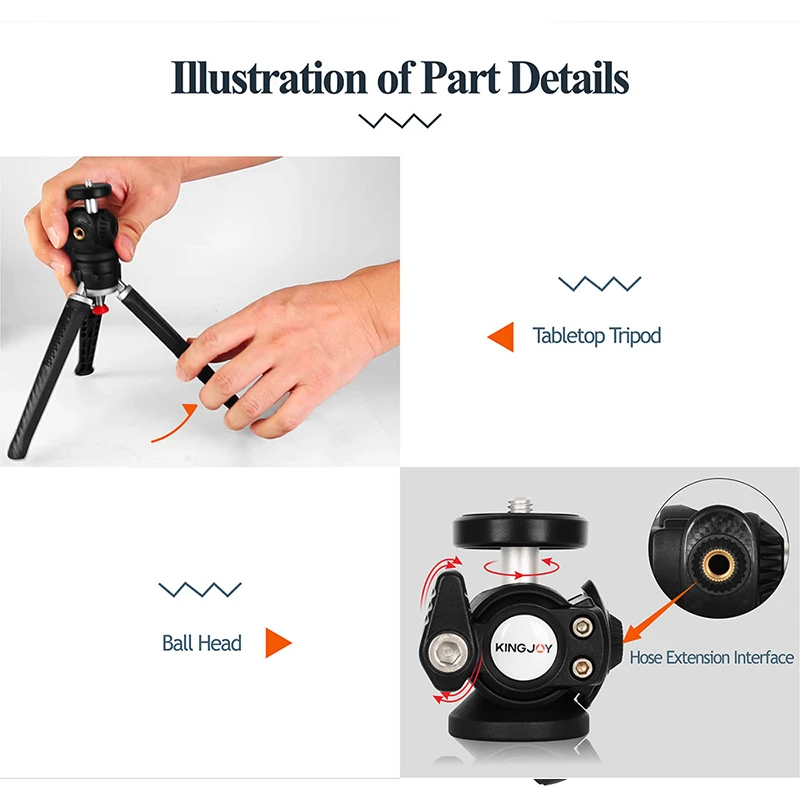 Illustration of Part Details

Tabletop Tripod

Ball Head

KINGJOY

Hose Extension Interface