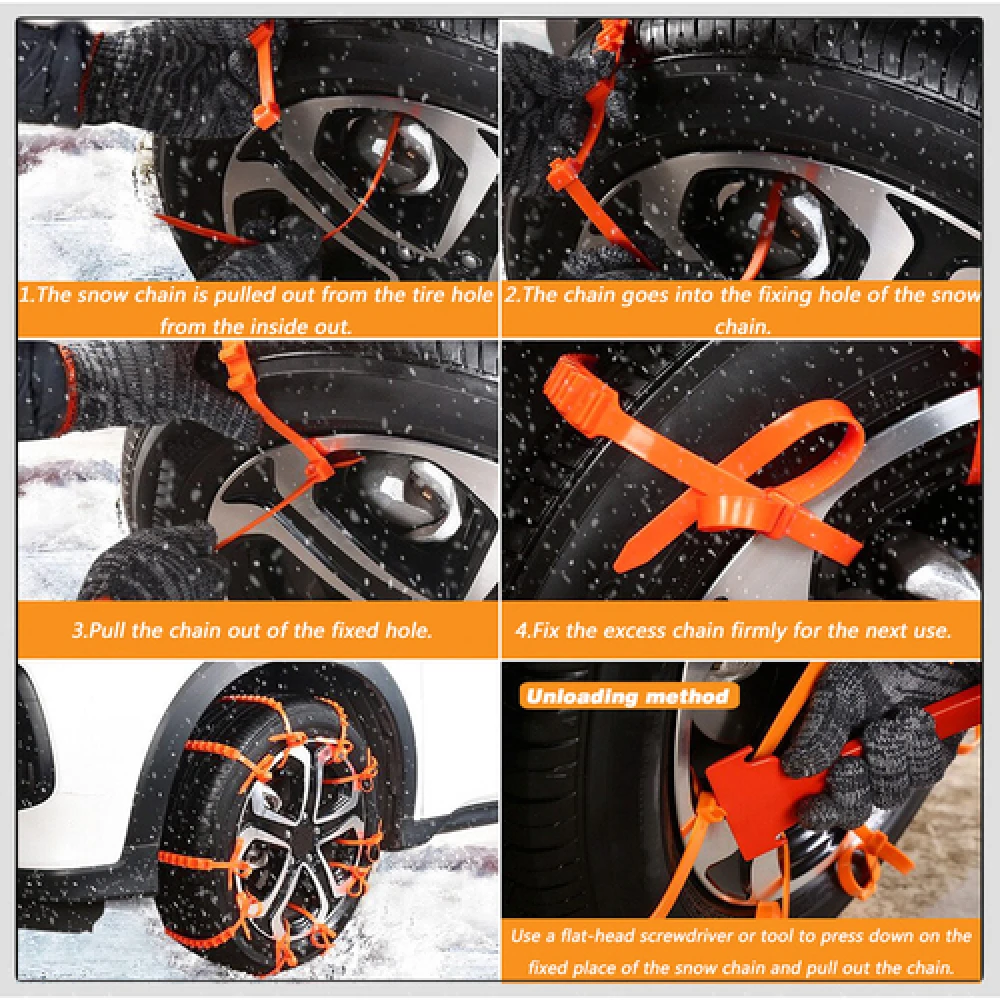 1.The snow chain is pulled out from the tire hole from the inside out.

2.The chain goes into the fixing hole of the snow chain.

3.Pull the chain out of the fixed hole.

4.Fix the excess chain firmly for the next use.

Unloading method

Use a flat-head screwdriver or tool to press down on the fixed place of the snow chain and pull out the chain.