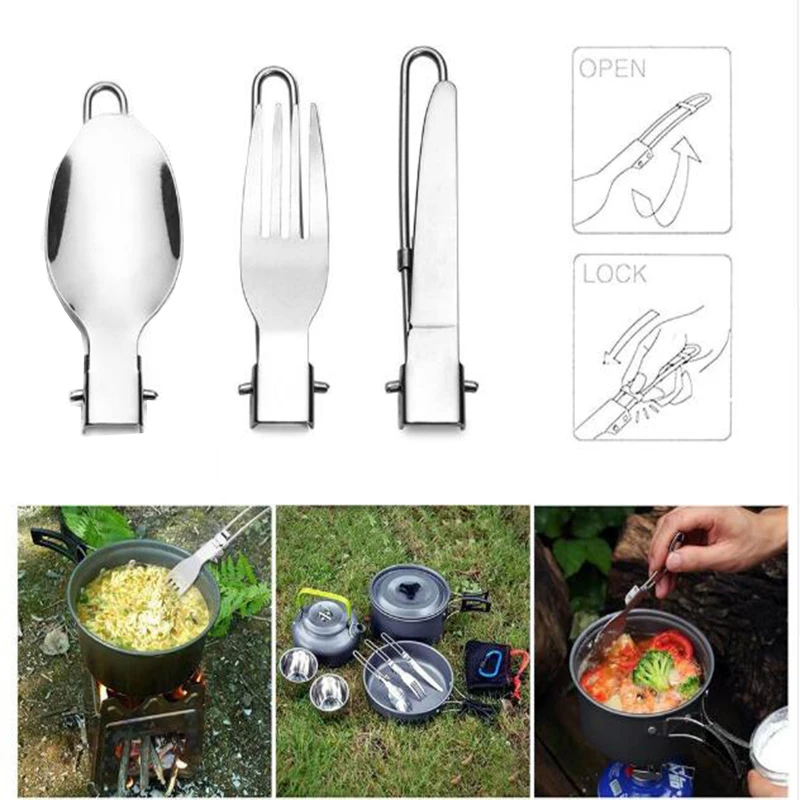 OPEN

LOCK