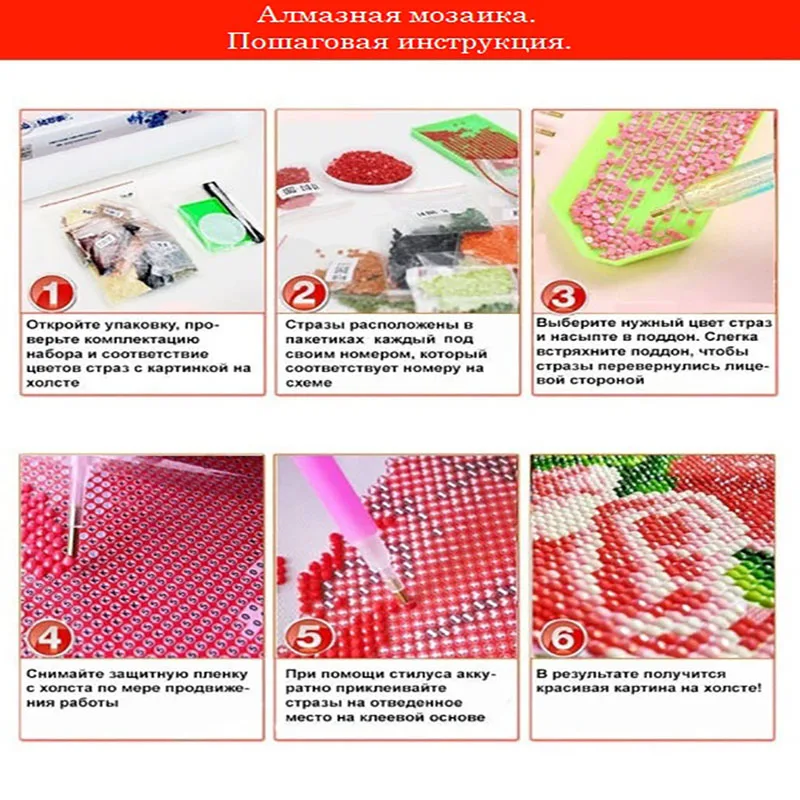 Алмазная мозаика.
Пошаговая инструкция.

1

Откройте упаковку, проверьте комплектацию набора и соответствие цветов страз с картинкой на холсте

2

Стразы расположены в пакетиках каждый под своим номером, который соответствует номеру на схеме

3

Выберите нужный цвет страз и насыпте в поддон. Слегка встряхните поддон, чтобы стразы перевернулись лицевой стороной

4

Снимайте защитную пленку с холста по мере продвижения работы

5

При помощи стилуса аккуратно приклеивайте стразы на отведенное место на клеевой основе

6

В результате получится красивая картина на холсте!