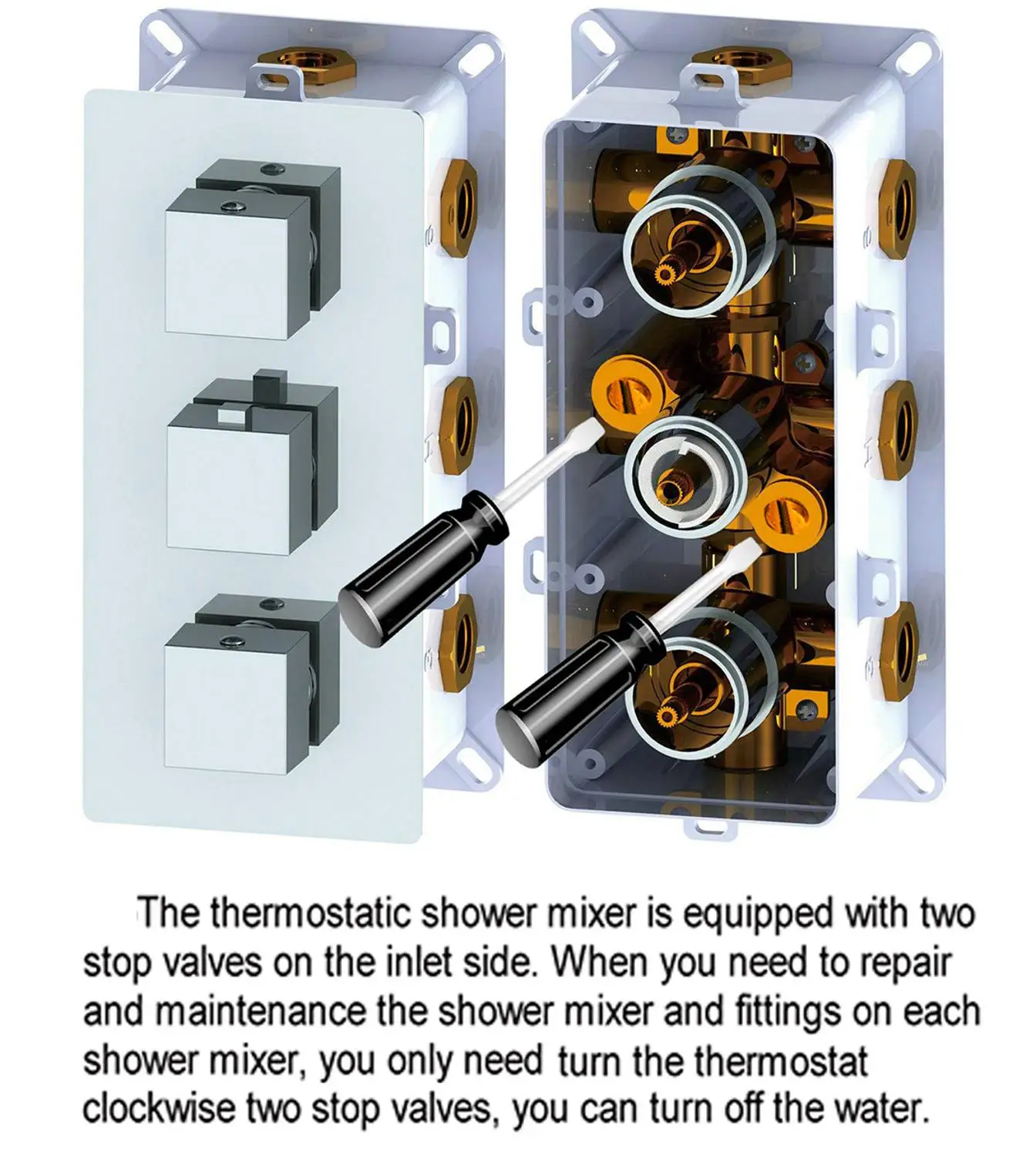 The thermostatic shower mixer is equipped with two stop valves on the inlet side. When you need to repair and maintenance the shower mixer and fittings on each shower mixer, you only need turn the thermostat clockwise two stop valves, you can turn off the water.