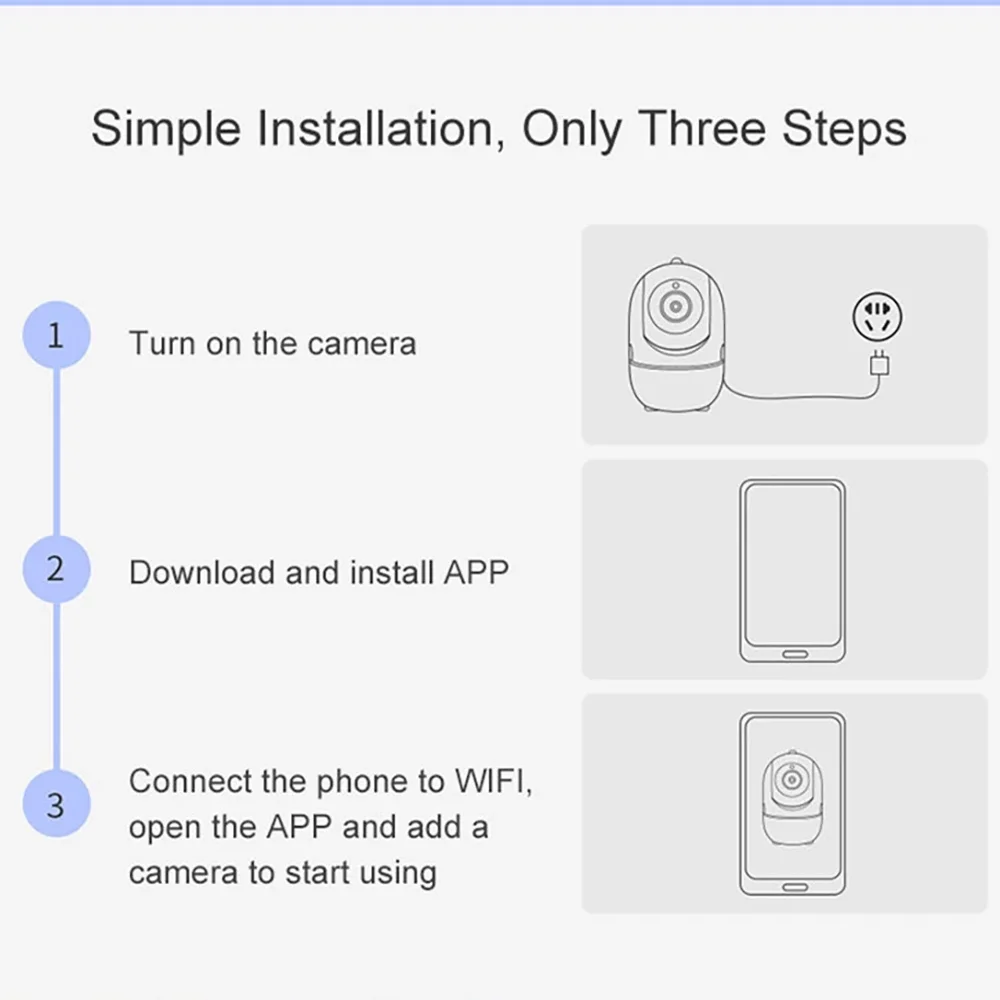 Simple Installation, Only Three Steps

1 Turn on the camera

2 Download and install APP

3 Connect the phone to WIFI, open the APP and add a camera to start using