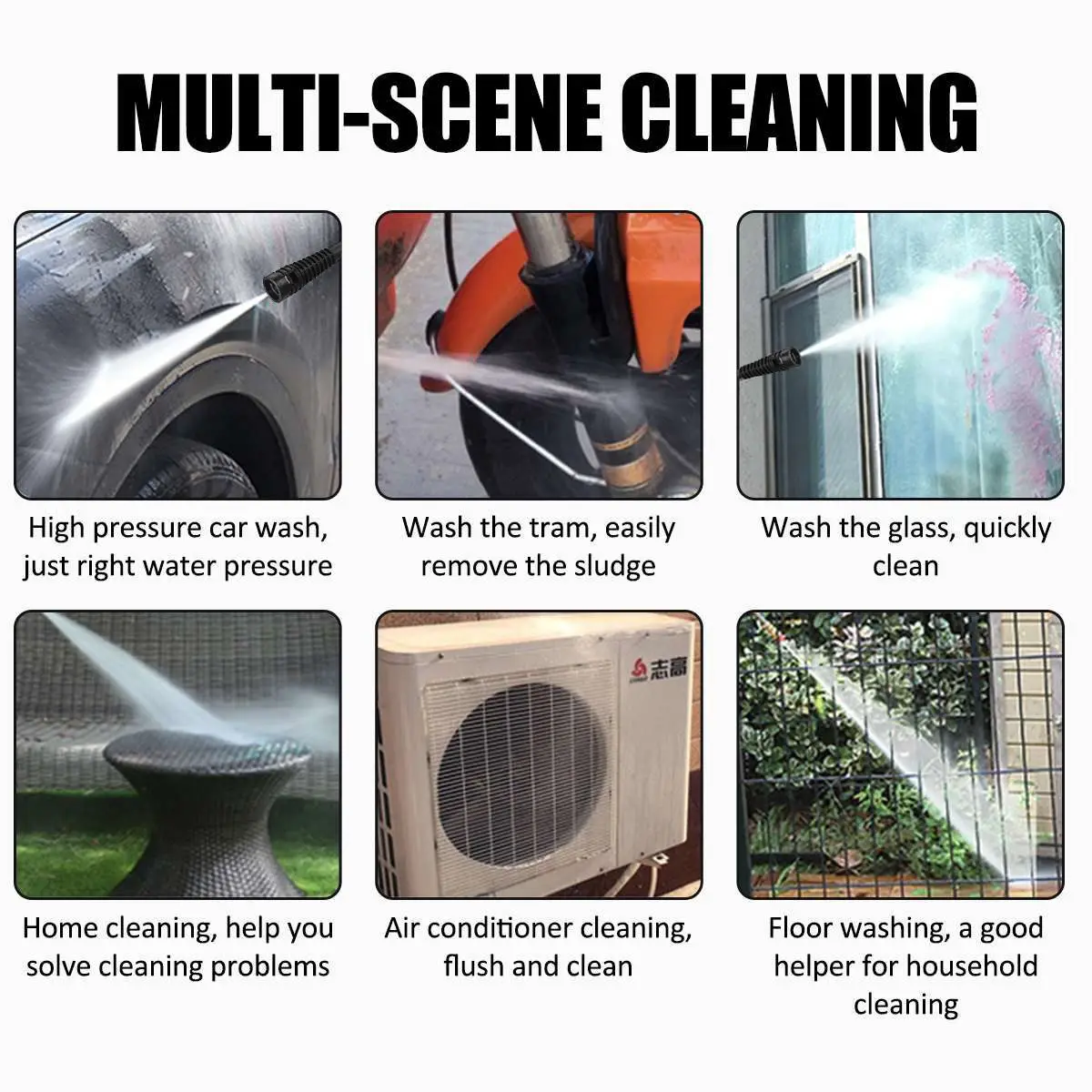 MULTI-SCENE CLEANING

High pressure car wash, just right water pressure

Wash the tram, easily remove the sludge

Wash the glass, quickly clean

志高

Home cleaning, help you solve cleaning problems

Air conditioner cleaning, flush and clean

Floor washing, a good helper for household cleaning