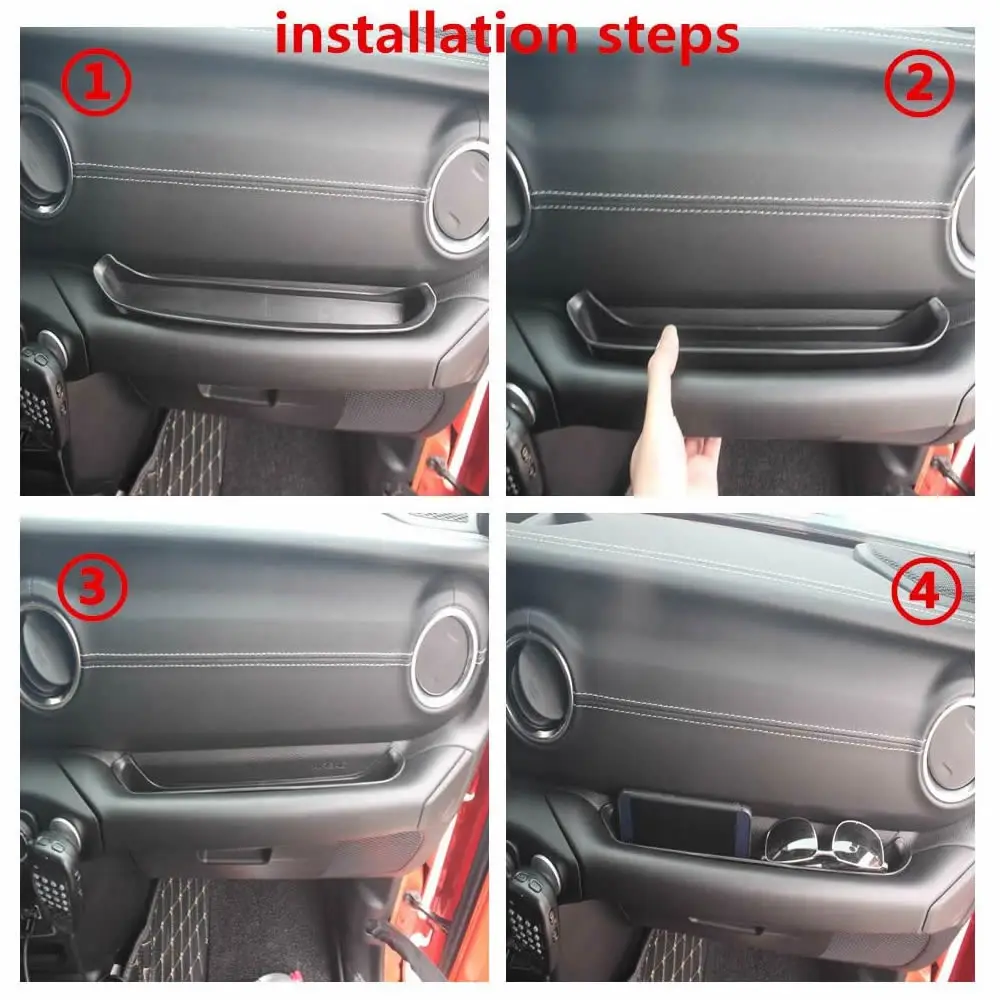 installation steps

①

②

③

④