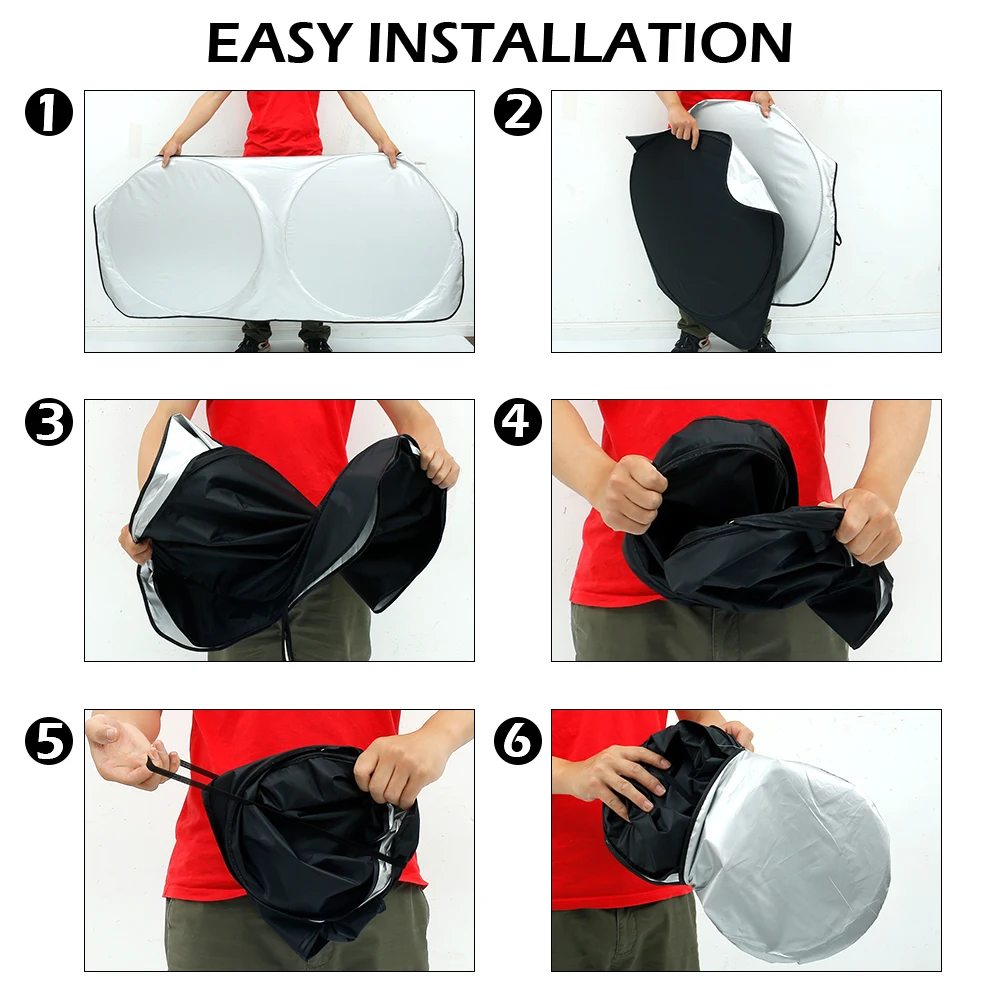 EASY INSTALLATION

1

2

3

4

5

6