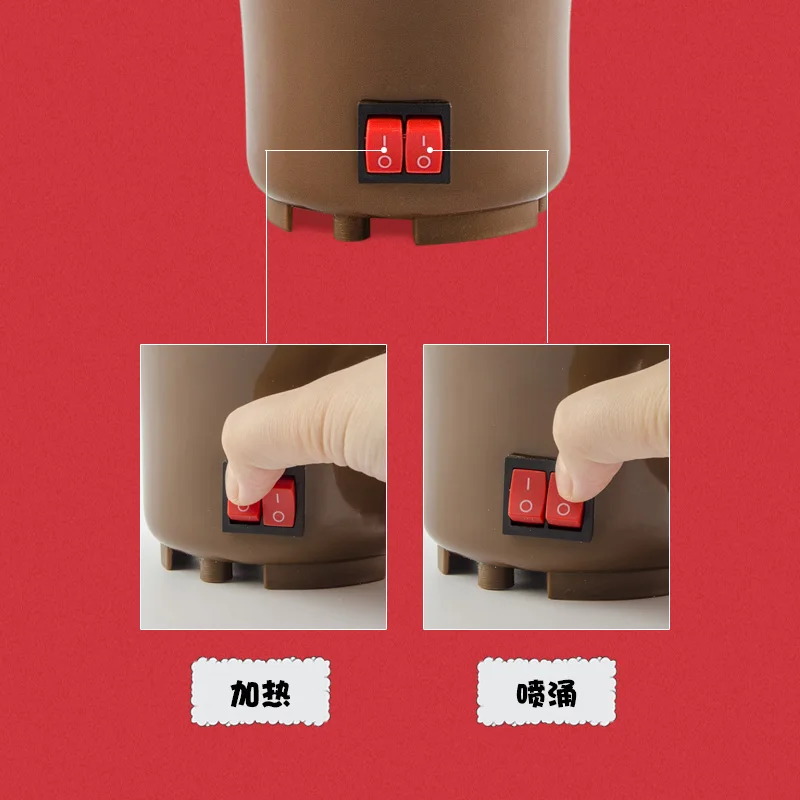 加热

喷涌