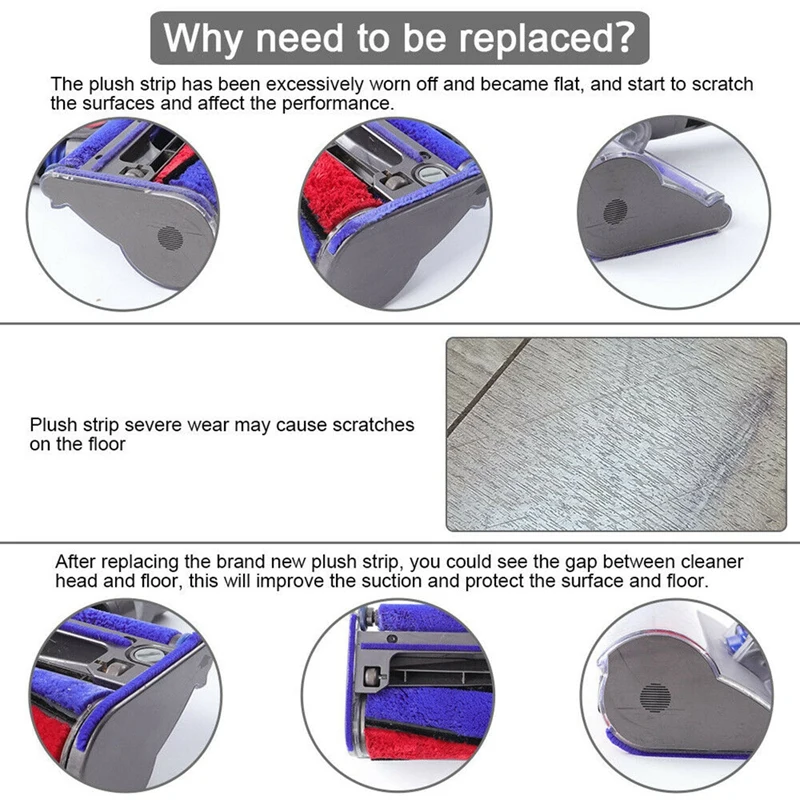 Why need to be replaced?

The plush strip has been excessively worn off and became flat, and start to scratch the surfaces and affect the performance.

Plush strip severe wear may cause scratches on the floor

After replacing the brand new plush strip, you could see the gap between cleaner head and floor, this will improve the suction and protect the surface and floor.