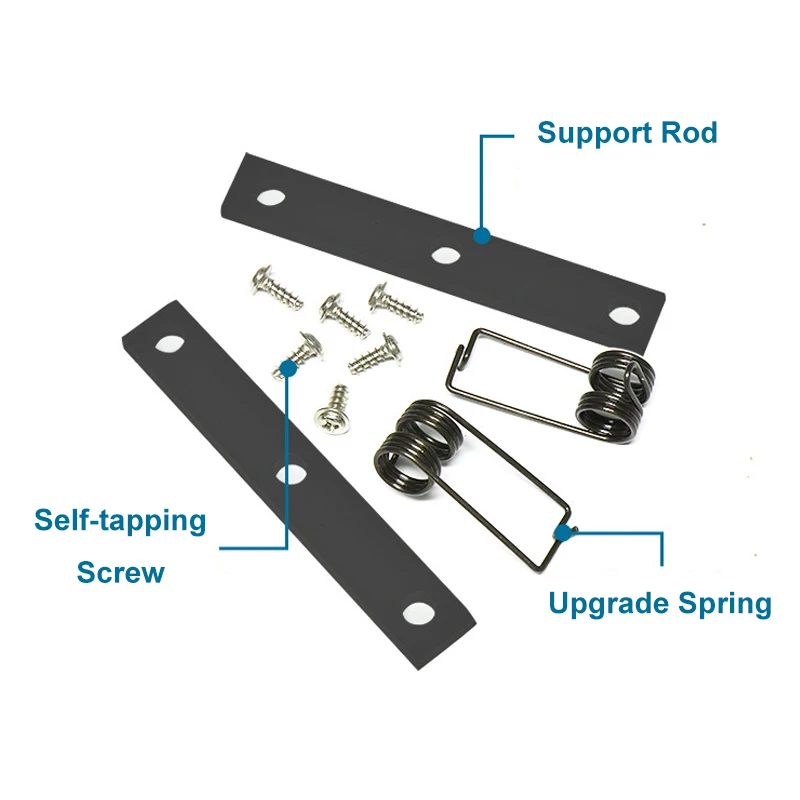 Support Rod

Self-tapping Screw

Upgrade Spring