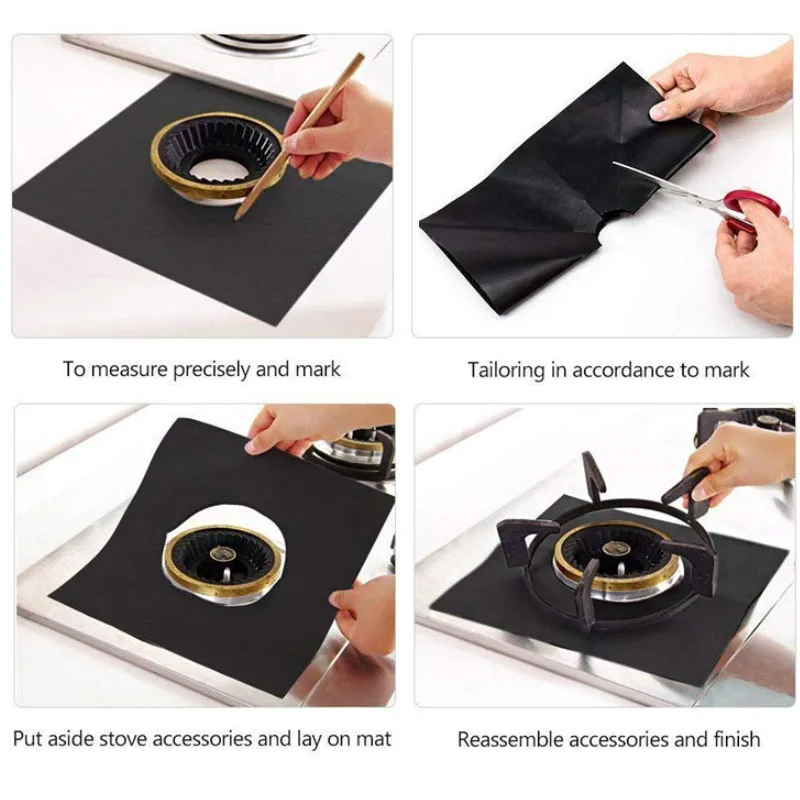 To measure precisely and mark

Tailoring in accordance to mark

Put aside stove accessories and lay on mat

Reassemble accessories and finish