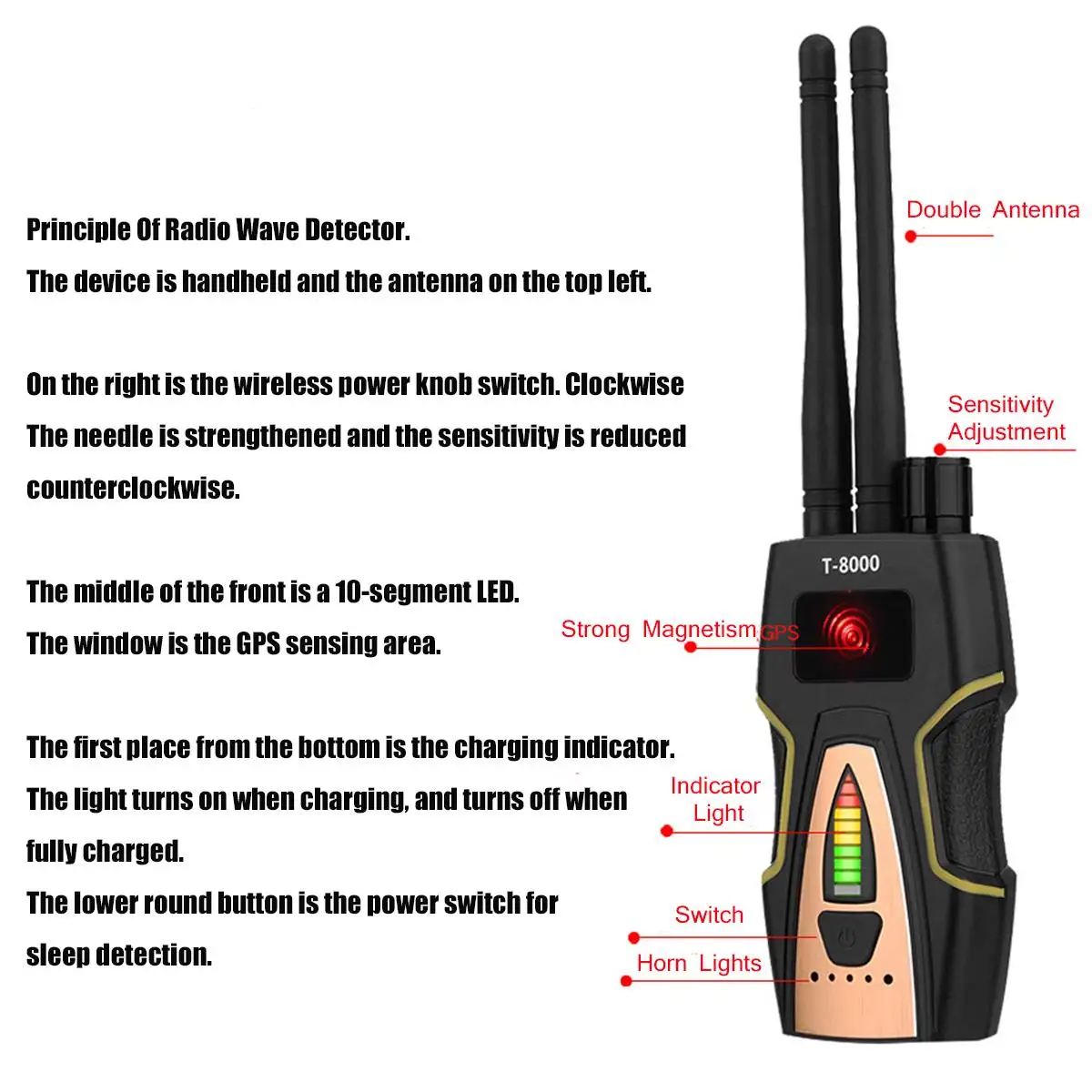 Principle Of Radio Wave Detector.
The device is handheld and the antenna on the top left.

On the right is the wireless power knob switch. Clockwise
The needle is strengthened and the sensitivity is reduced
counterclockwise.

The middle of the front is a 10-segment LED.
The window is the GPS sensing area.

The first place from the bottom is the charging indicator.
The light turns on when charging, and turns off when
fully charged.
The lower round button is the power switch for
sleep detection.

Double Antenna

Sensitivity
Adjustment

T-8000

Strong Magnetism GPS

Indicator
Light

Switch

Horn Lights