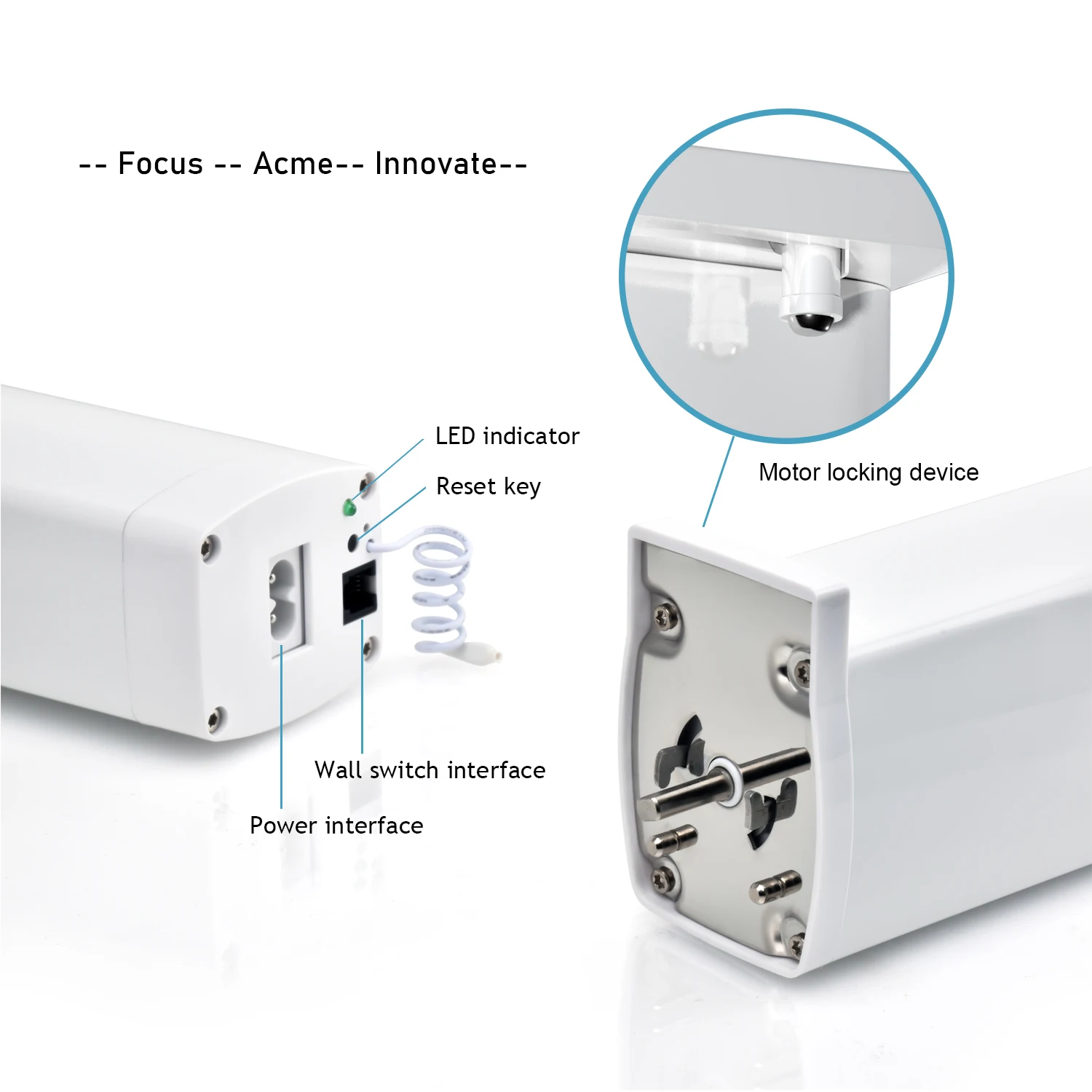 -- Focus -- Acme-- Innovate--

LED indicator

Reset key

Motor locking device

Wall switch interface

Power interface