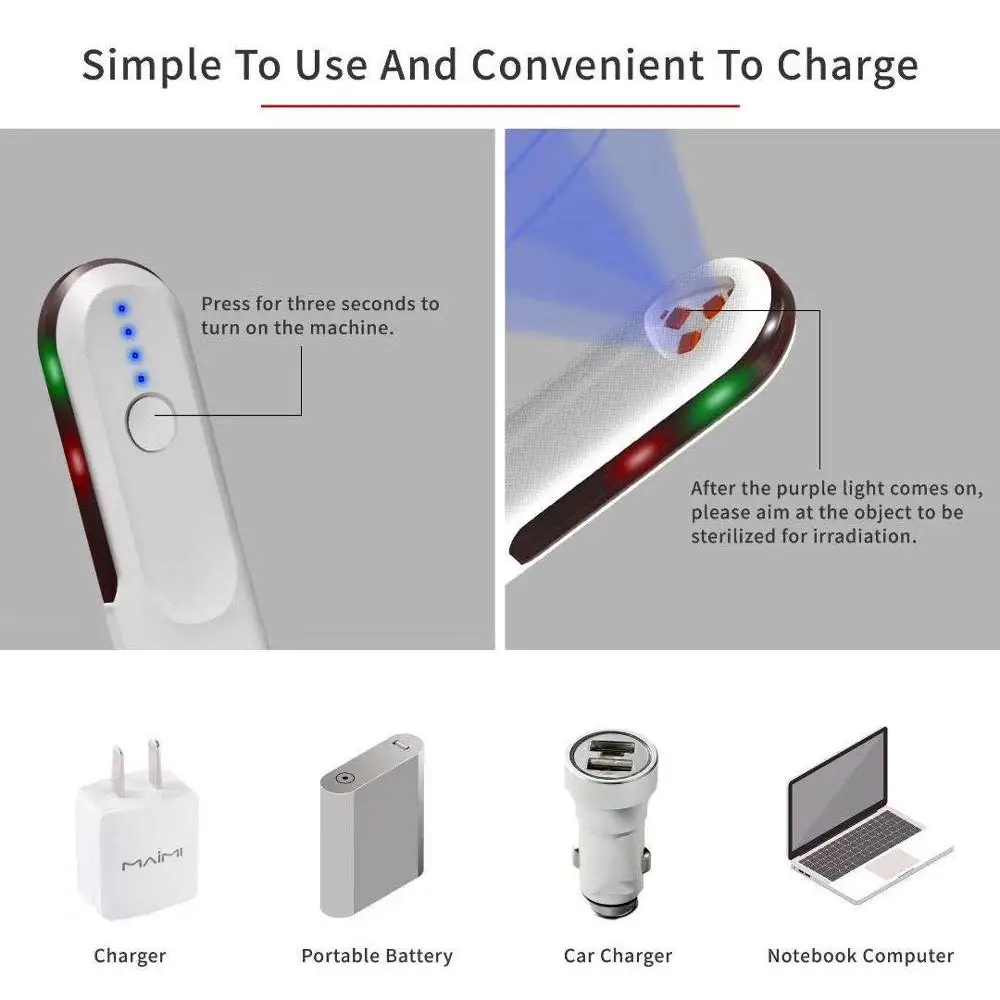 Simple To Use And Convenient To Charge

Press for three seconds to turn on the machine.

After the purple light comes on, please aim at the object to be sterilized for irradiation.

MAIMI

Charger

Portable Battery

Car Charger

Notebook Computer