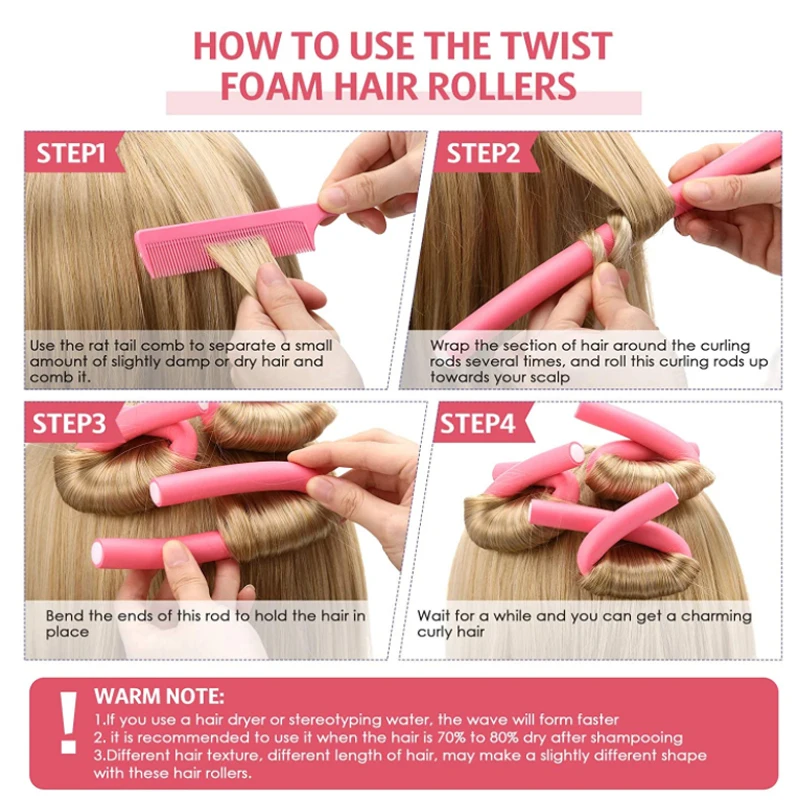 HOW TO USE THE TWIST FOAM HAIR ROLLERS

STEP1
Use the rat tail comb to separate a small amount of slightly damp or dry hair and comb it.

STEP2
Wrap the section of hair around the curling rods several times, and roll this curling rods up towards your scalp

STEP3
Bend the ends of this rod to hold the hair in place

STEP4
Wait for a while and you can get a charming curly hair

!
WARM NOTE:
1.If you use a hair dryer or stereotyping water, the wave will form faster
2. it is recommended to use it when the hair is 70% to 80% dry after shampooing
3.Different hair texture, different length of hair, may make a slightly different shape with these hair rollers.