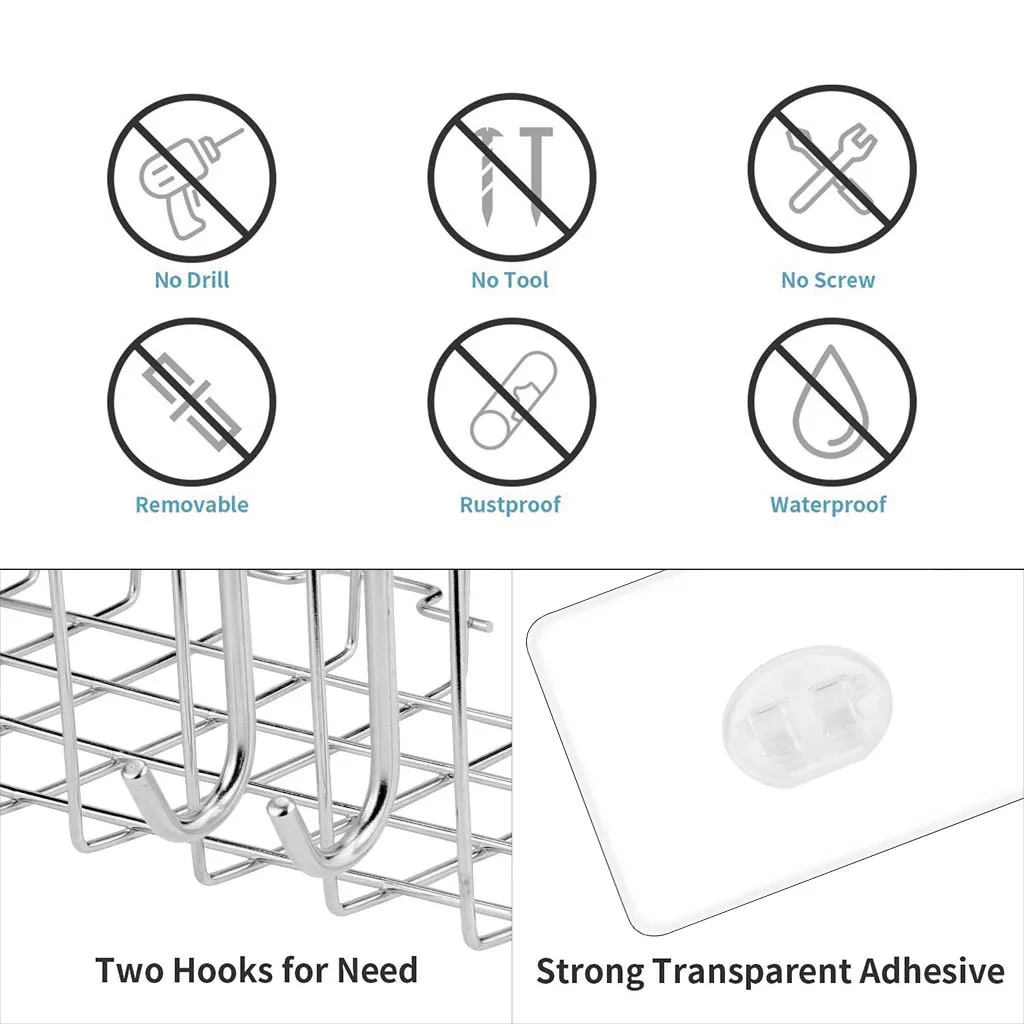 No Drill

No Tool

No Screw

Removable

Rustproof

Waterproof

Two Hooks for Need

Strong Transparent Adhesive