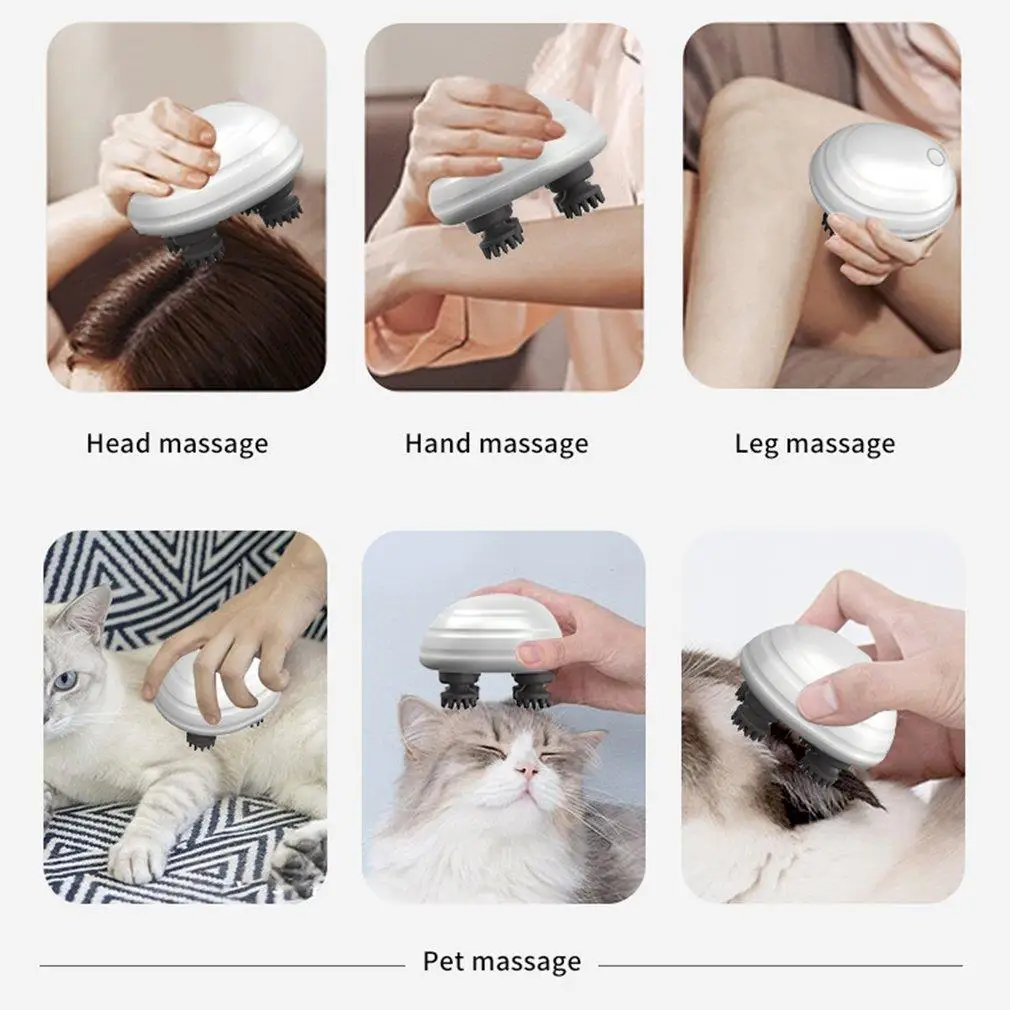 Head massage

Hand massage

Leg massage

Pet massage