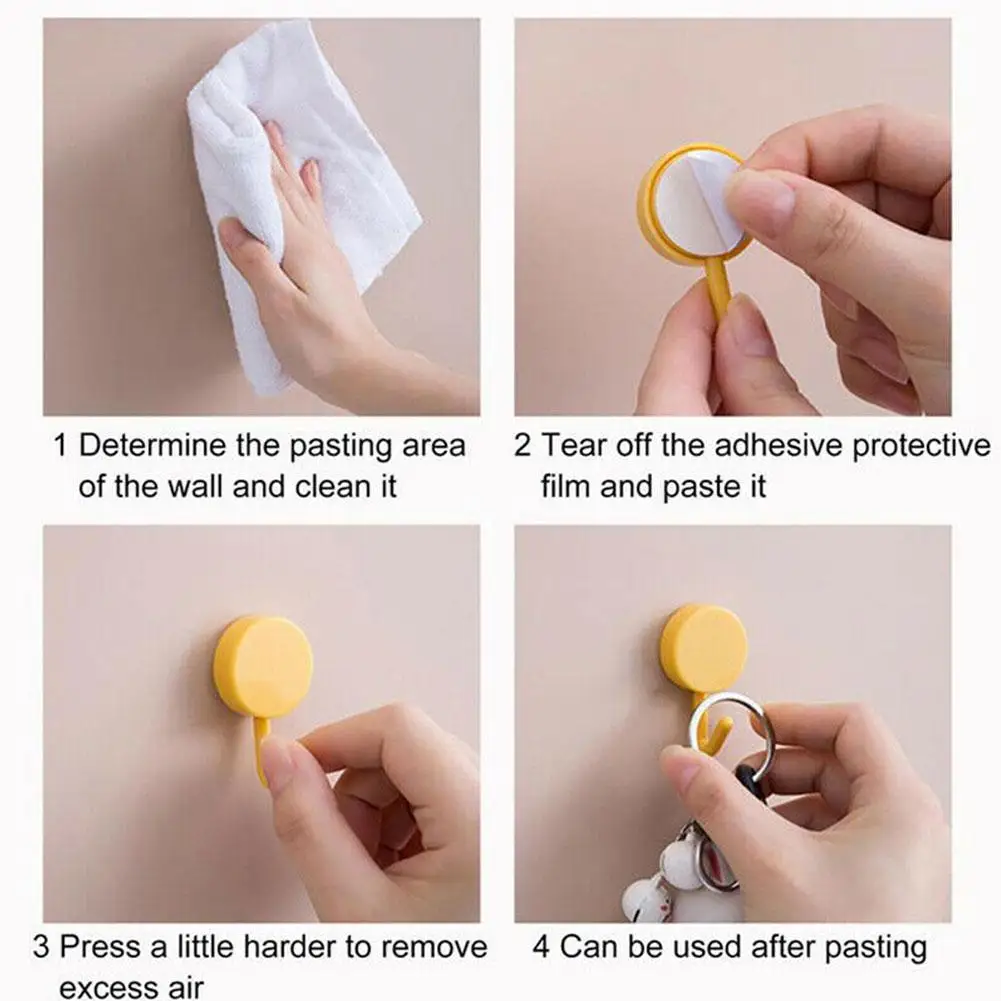 1 Determine the pasting area of the wall and clean it

2 Tear off the adhesive protective film and paste it

3 Press a little harder to remove excess air

4 Can be used after pasting