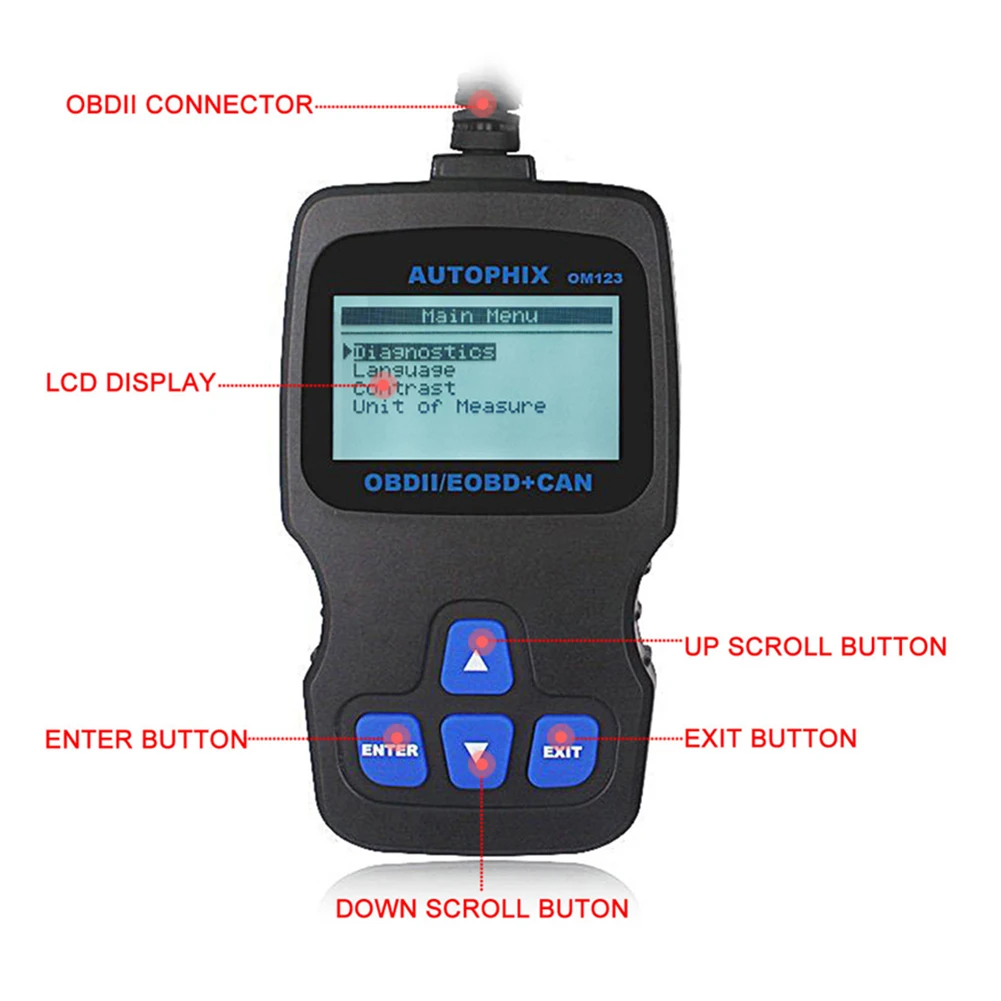 OBDII CONNECTOR

AUTOPHIX OM123

Main Menu

Diagnostics
Language
Contrast
Unit of Measure

LCD DISPLAY

OBDII/EOBD+CAN

UP SCROLL BUTTON

ENTER BUTTON

ENTER

EXIT

EXIT BUTTON

DOWN SCROLL BUTON