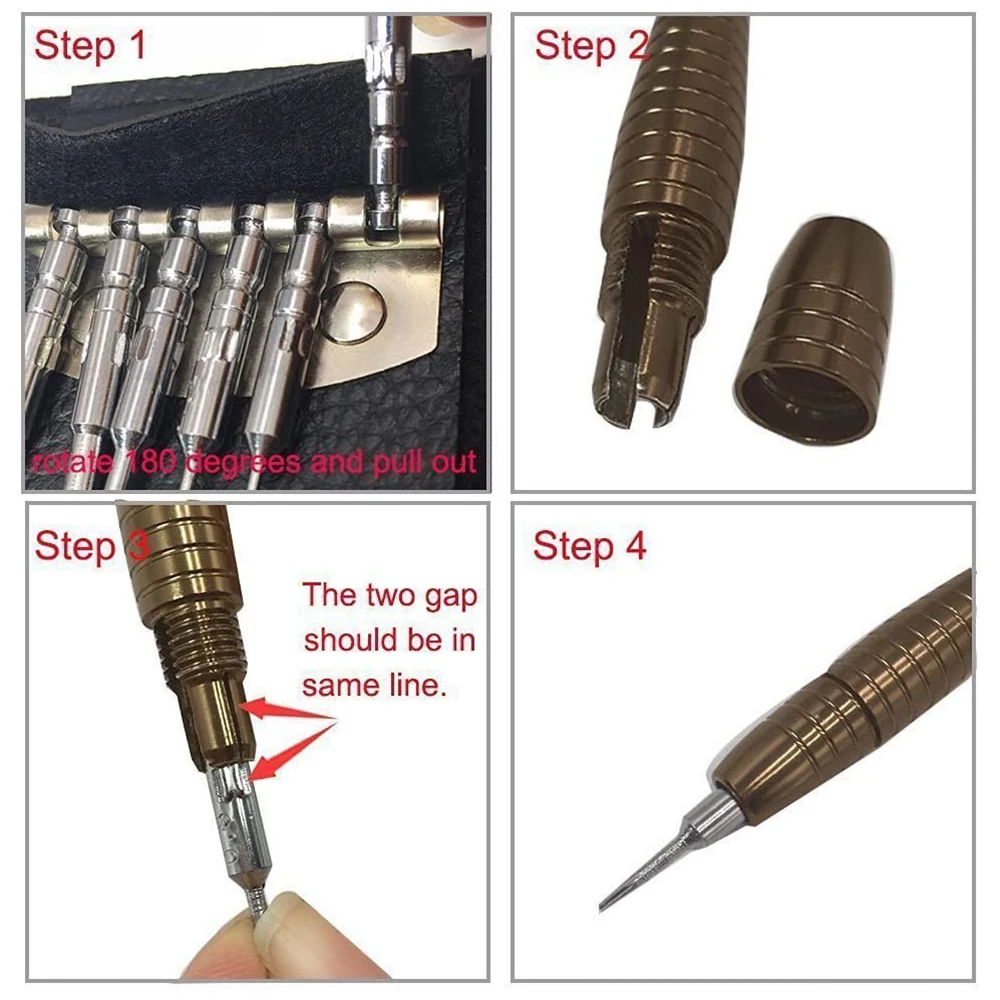 Step 1

rotate 180 degrees and pull out

Step 2

Step 3

The two gap should be in same line.

Step 4