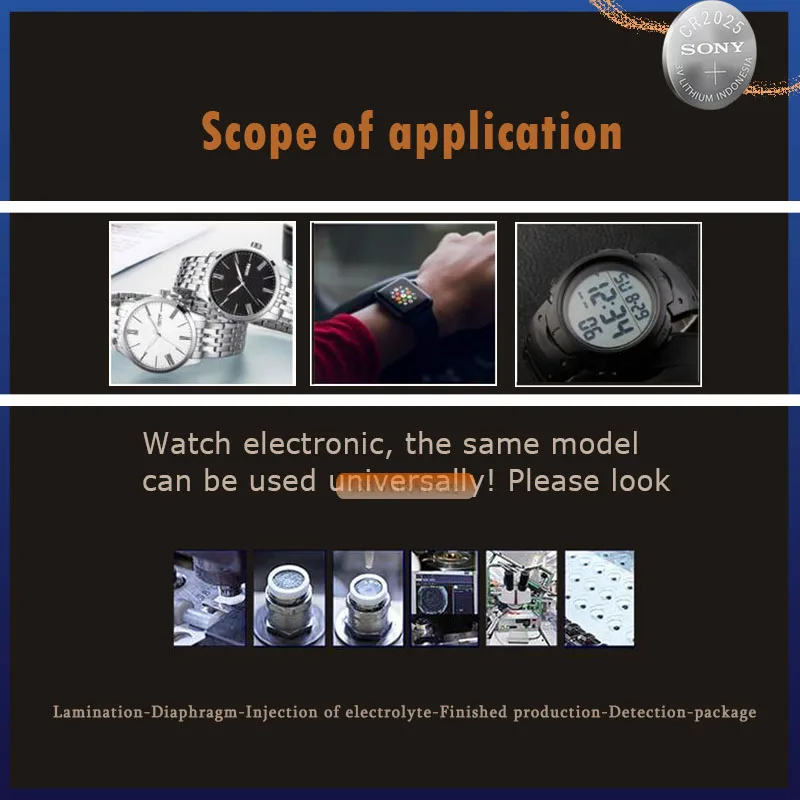 CR2025
SONY
+
3V LITHIUM INDONESIA

Scope of application

Watch electronic, the same model can be used universally! Please look

Lamination-Diaphragm-Injection of electrolyte-Finished production-Detection-package