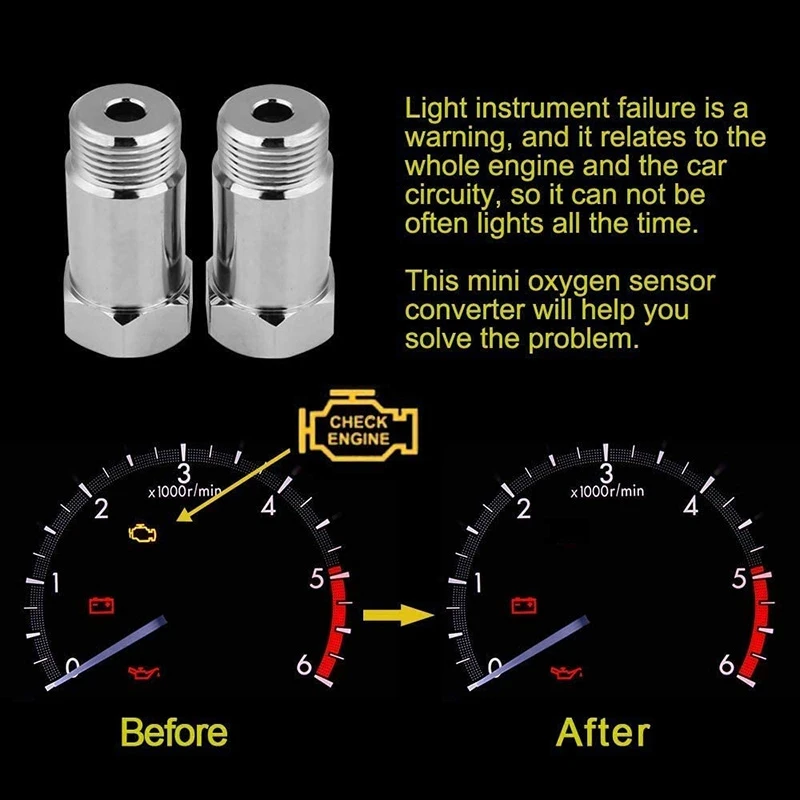 Light instrument failure is a warning, and it relates to the whole engine and the car circuity, so it can not be often lights all the time.

This mini oxygen sensor converter will help you solve the problem.

CHECK ENGINE

3
x1000r/min
2
4
1
5
0
6

Before

3
x1000r/min
2
4
1
5
0
6

After