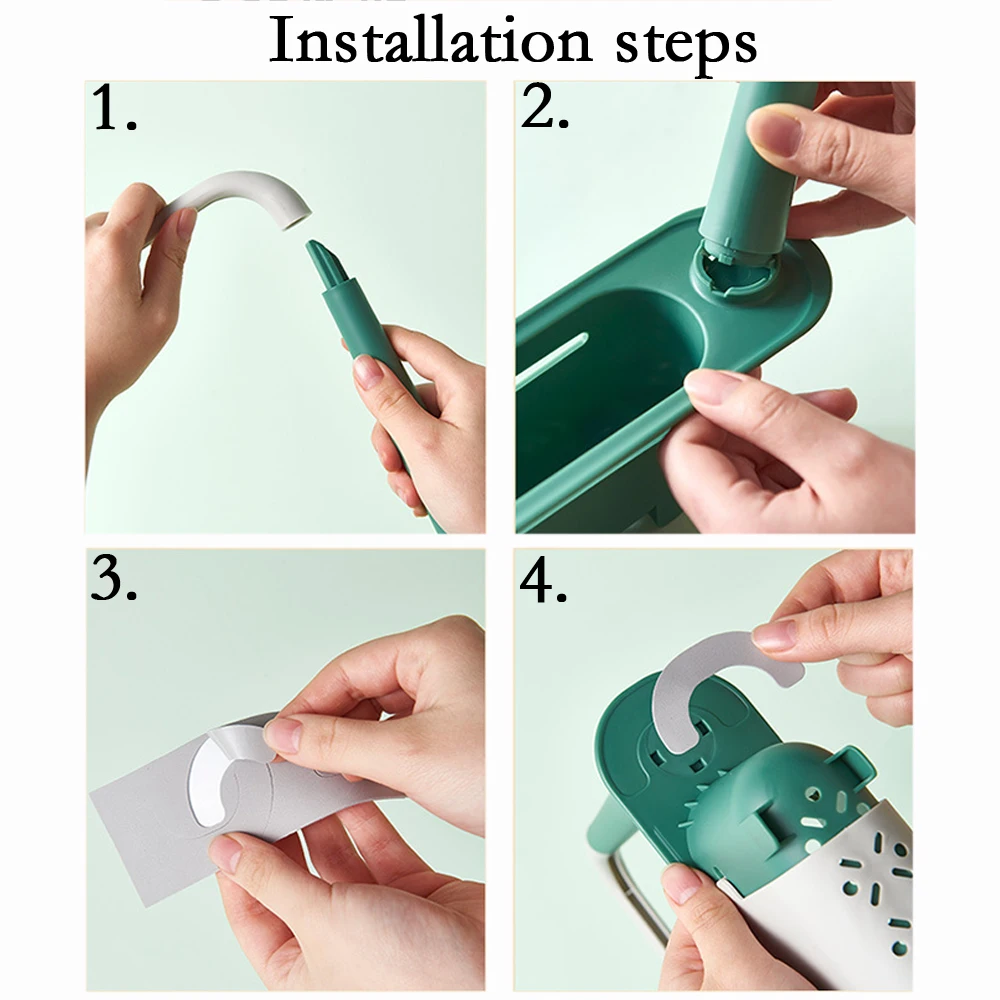 Installation steps

1.

2.

3.

4.